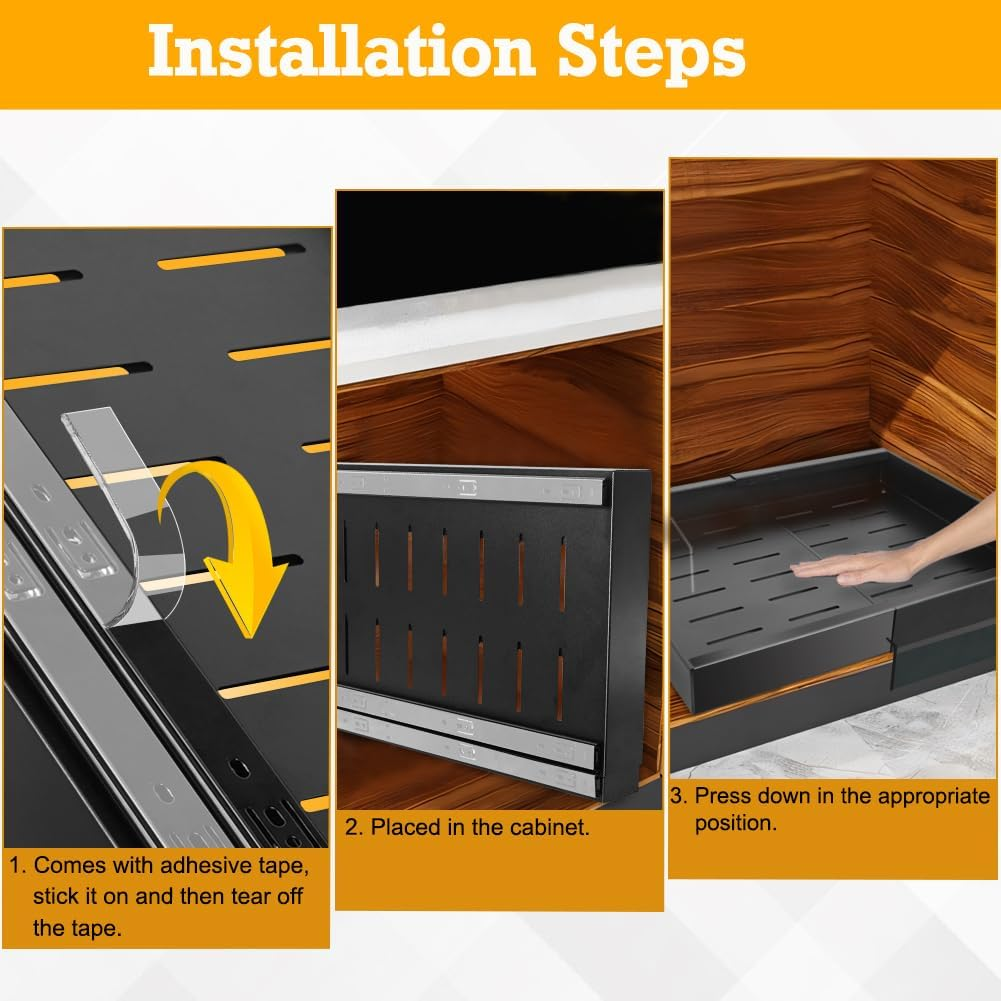 Installation Steps

1. Comes with adhesive tape, stick it on and then tear off the tape.

2. Placed in the cabinet.

3. Press down in the appropriate position.