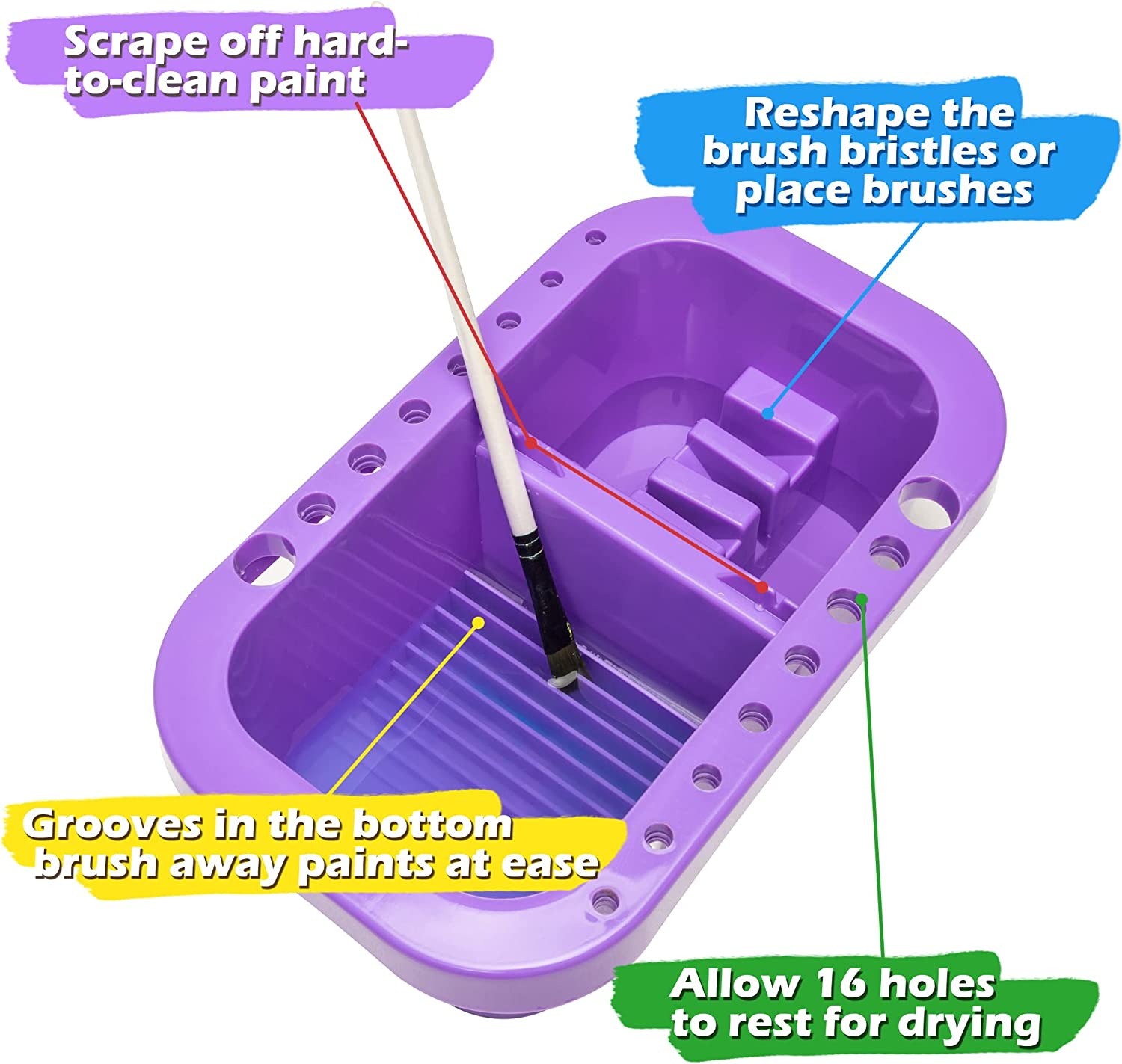 Scrape off hard-to-clean paint

Reshape the brush bristles or place brushes

Grooves in the bottom brush away paints at ease

Allow 16 holes to rest for drying