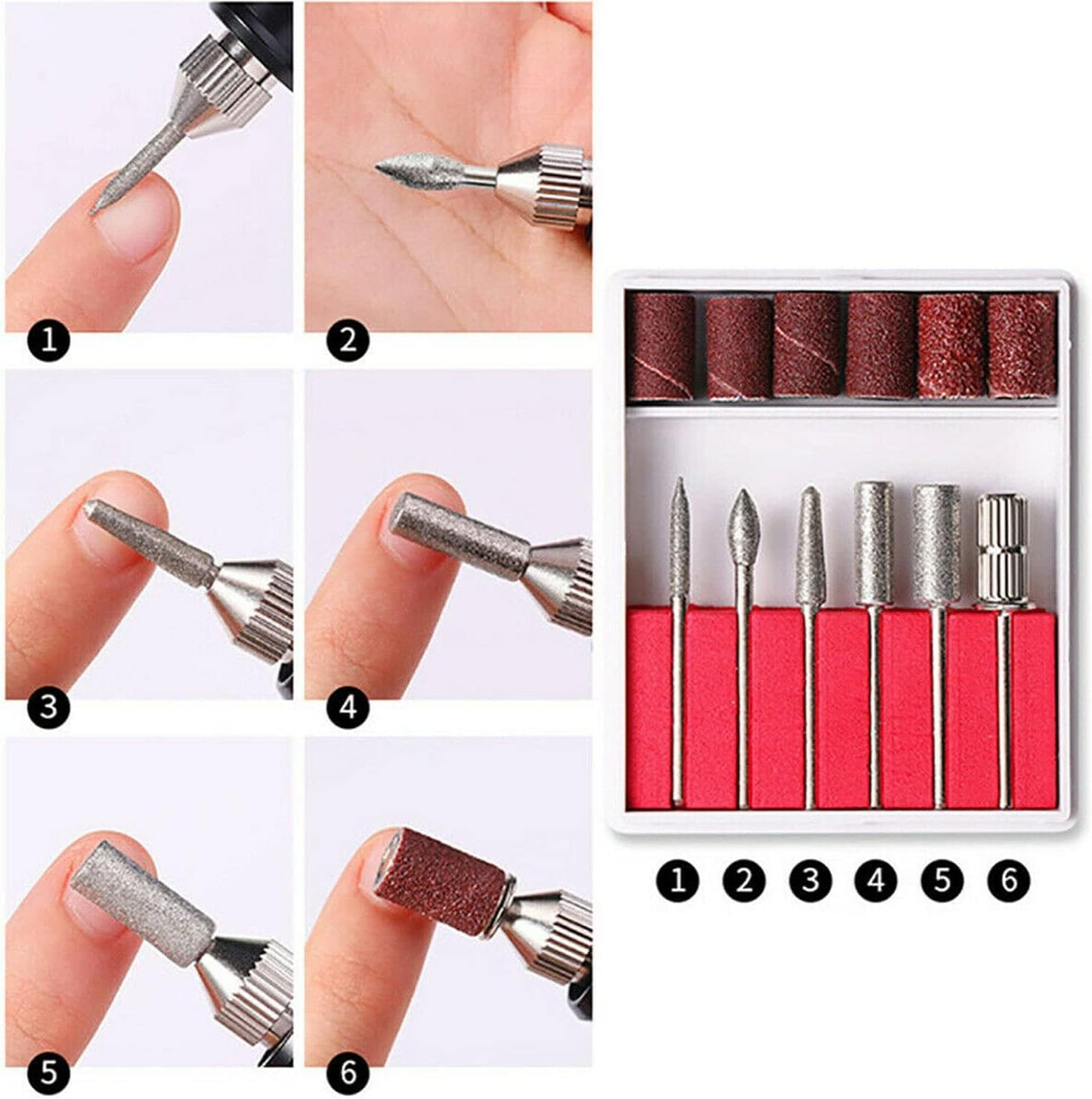 1
2
3
4
5
6
1 2 3 4 5 6