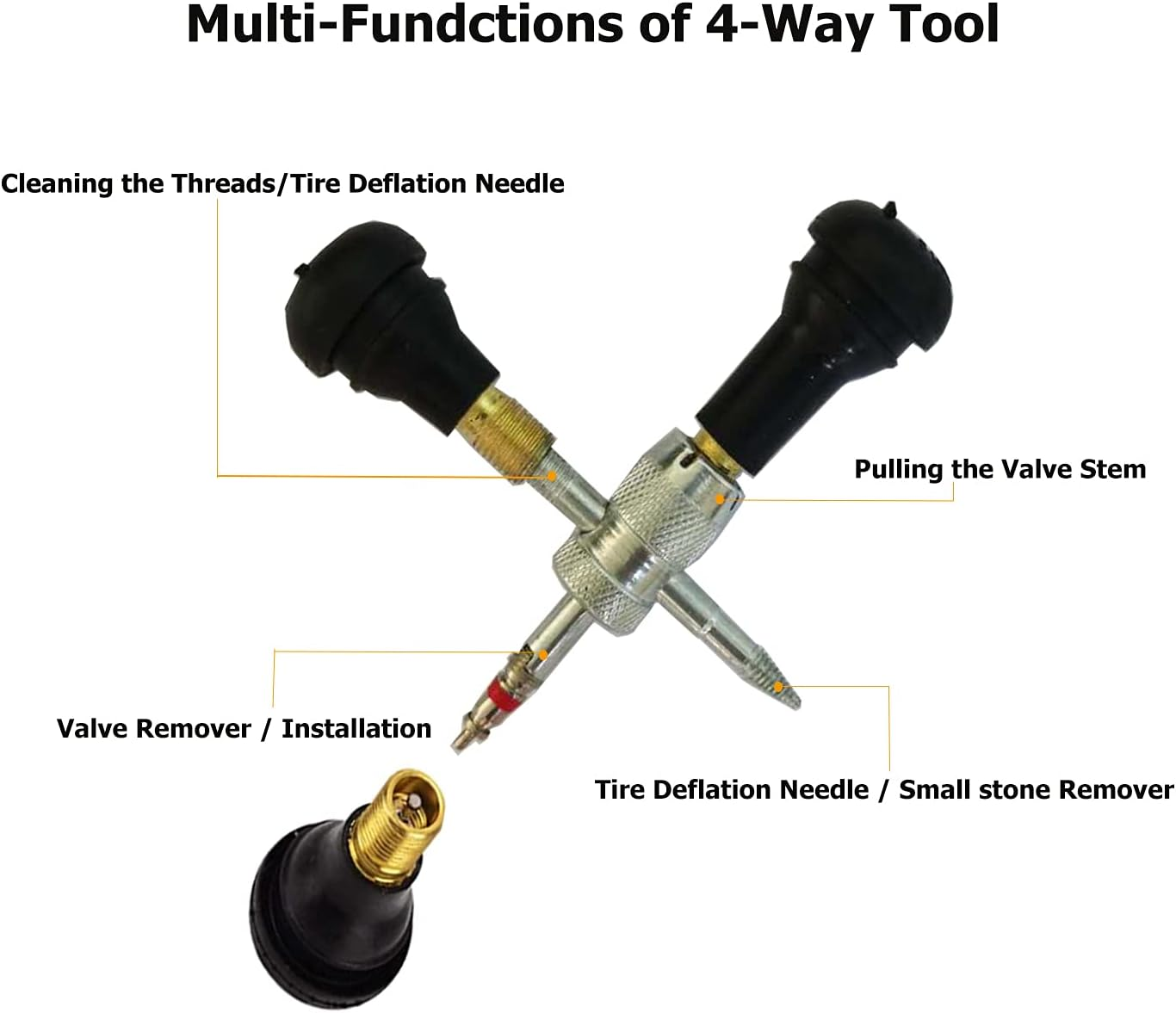 Multi-Fundctions of 4-Way Tool

Cleaning the Threads/Tire Deflation Needle

Pulling the Valve Stem

Valve Remover / Installation

Tire Deflation Needle / Small stone Remover