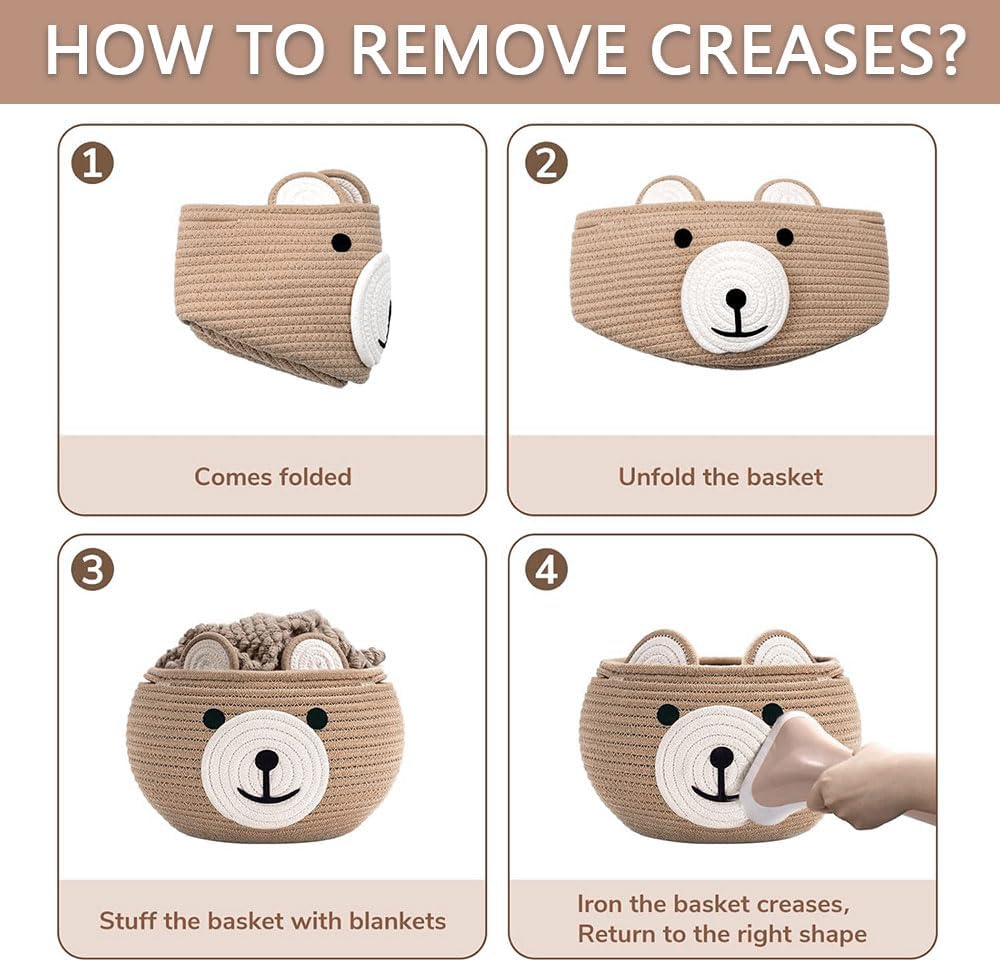 HOW TO REMOVE CREASES?

1

Comes folded

2

Unfold the basket

3

Stuff the basket with blankets

4

Iron the basket creases, Return to the right shape