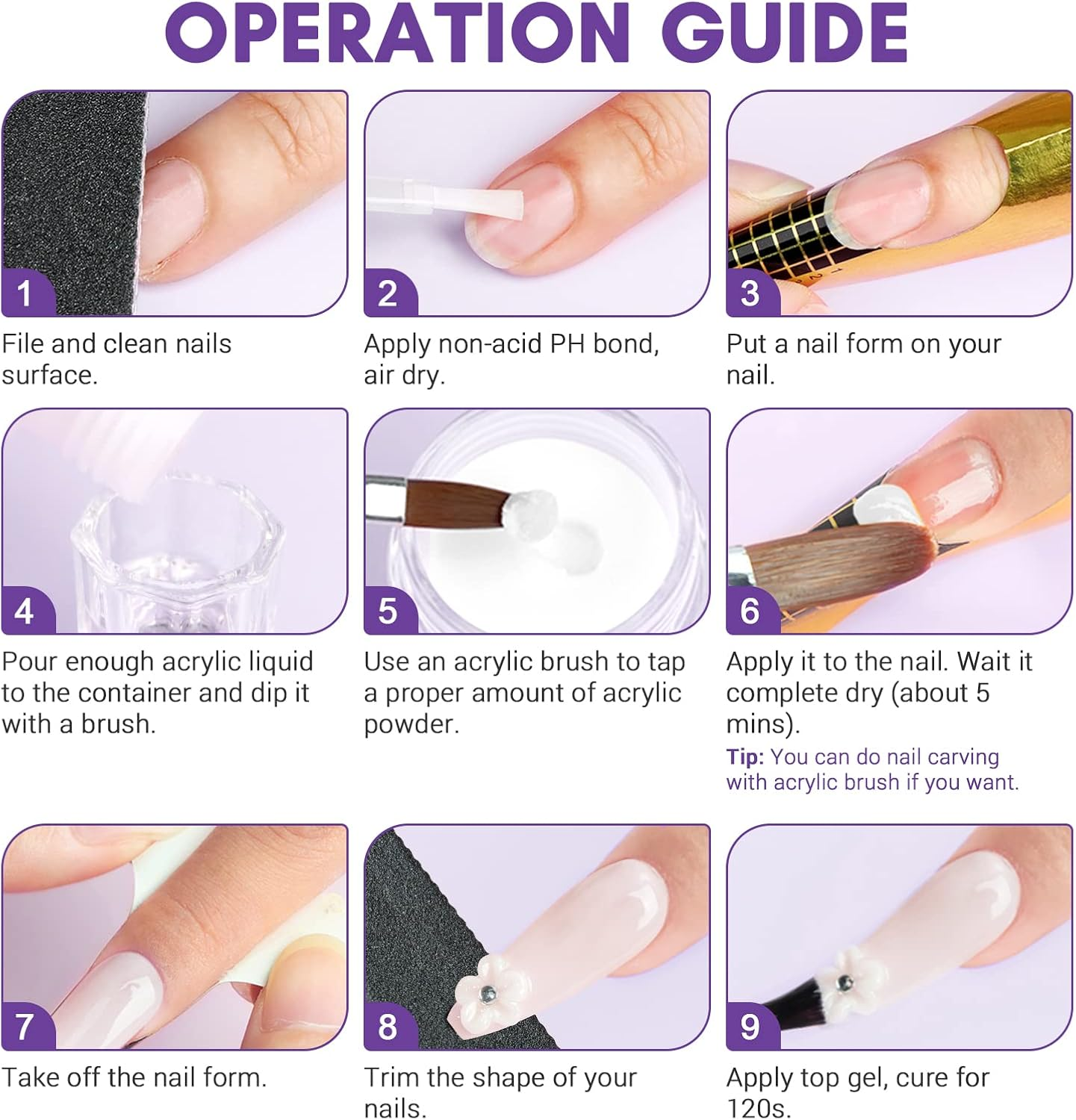 OPERATION GUIDE

1

File and clean nails surface.

2

Apply non-acid PH bond, air dry.

3

Put a nail form on your nail.

4

Pour enough acrylic liquid to the container and dip it with a brush.

5

Use an acrylic brush to tap a proper amount of acrylic powder.

6

Apply it to the nail. Wait it complete dry (about 5 mins).

Tip: You can do nail carving with acrylic brush if you want.

7

Take off the nail form.

8

Trim the shape of your nails.

9

Apply top gel, cure for 120s.