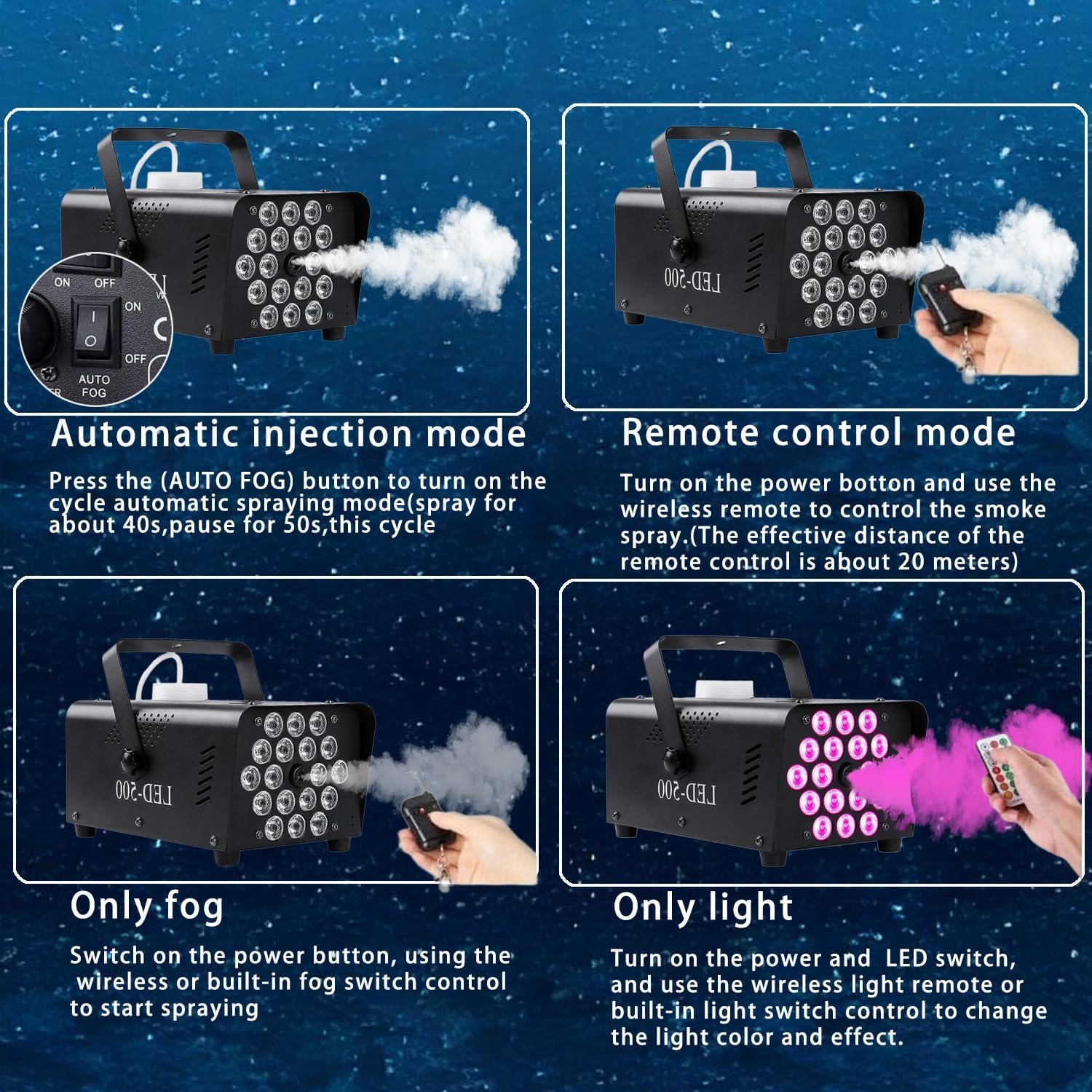 ON OFF
ON
OFF
AUTO FOG

Automatic injection mode

Press the (AUTO FOG) button to turn on the cycle automatic spraying mode(spray for about 40s,pause for 50s,this cycle

LED-500

Remote control mode

Turn on the power botton and use the wireless remote to control the smoke spray.(The effective distance of the remote control is about 20 meters)

LED-500

Only fog

Switch on the power button, using the wireless or built-in fog switch control to start spraying

LED-500

Only light

Turn on the power and LED switch, and use the wireless light remote or built-in light switch control to change the light color and effect.