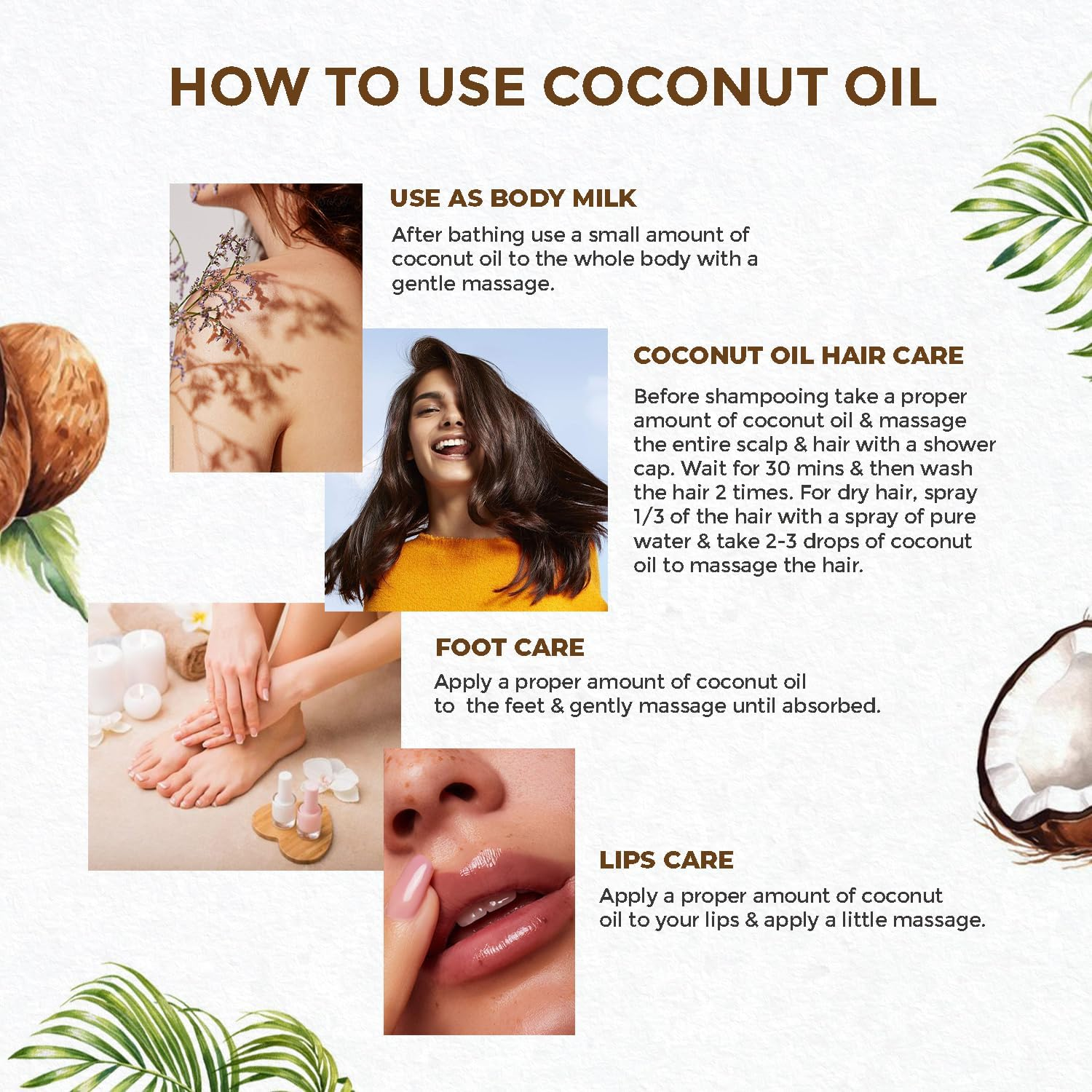 HOW TO USE COCONUT OIL

USE AS BODY MILK

After bathing use a small amount of coconut oil to the whole body with a gentle massage.

COCONUT OIL HAIR CARE

Before shampooing take a proper amount of coconut oil & massage the entire scalp & hair with a shower cap. Wait for 30 mins & then wash the hair 2 times. For dry hair, spray 1/3 of the hair with a spray of pure water & take 2-3 drops of coconut oil to massage the hair.

FOOT CARE

Apply a proper amount of coconut oil to the feet & gently massage until absorbed.

LIPS CARE

Apply a proper amount of coconut oil to your lips & apply a little massage.