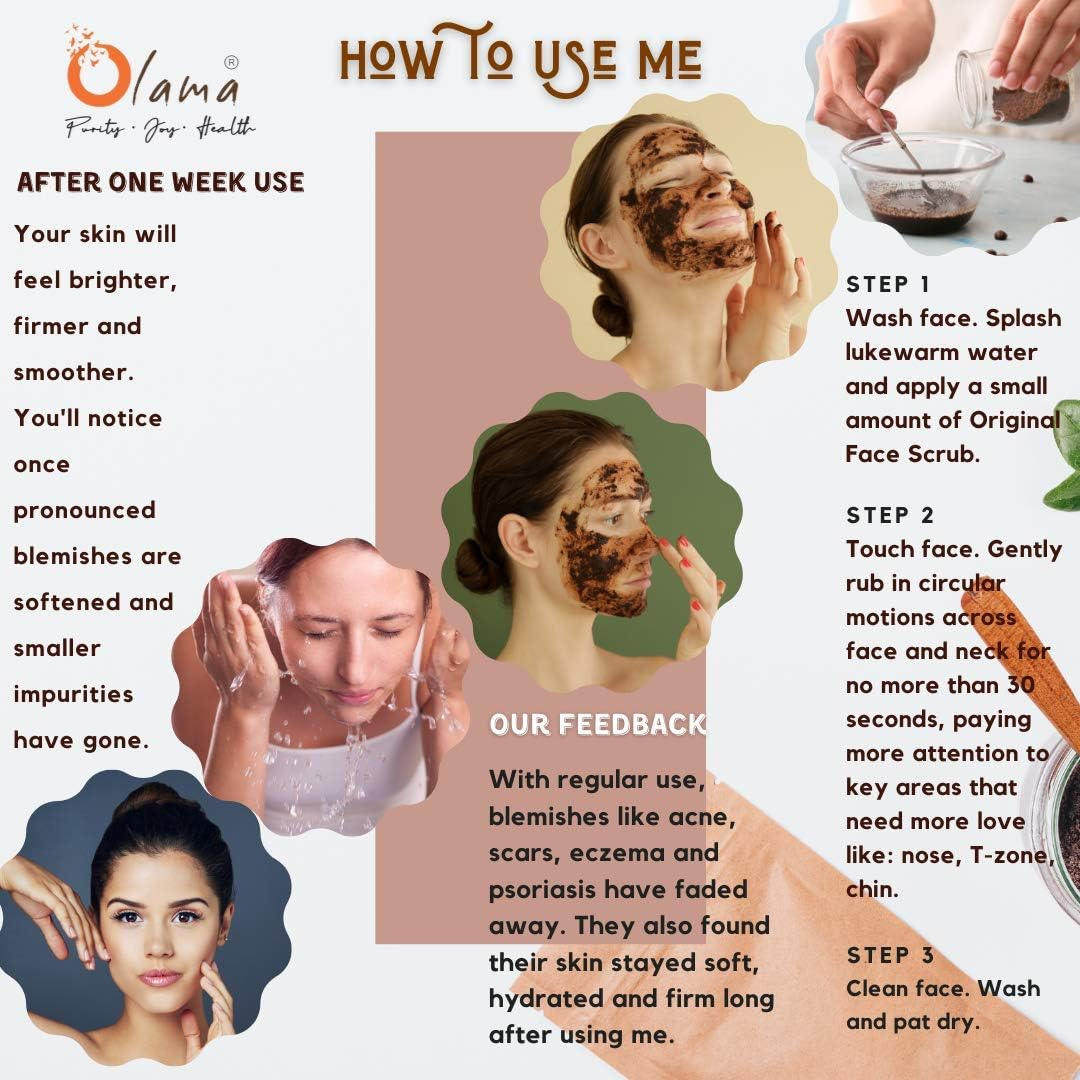 Olama®
Purity · Joy · Health

HOW TO USE ME

AFTER ONE WEEK USE

Your skin will feel brighter, firmer and smoother. You'll notice once pronounced blemishes are softened and smaller impurities have gone.

OUR FEEDBACK

With regular use, blemishes like acne, scars, eczema and psoriasis have faded away. They also found their skin stayed soft, hydrated and firm long after using me.

STEP 1
Wash face. Splash lukewarm water and apply a small amount of Original Face Scrub.

STEP 2
Touch face. Gently rub in circular motions across face and neck for no more than 30 seconds, paying more attention to key areas that need more love like: nose, T-zone, chin.

STEP 3
Clean face. Wash and pat dry.