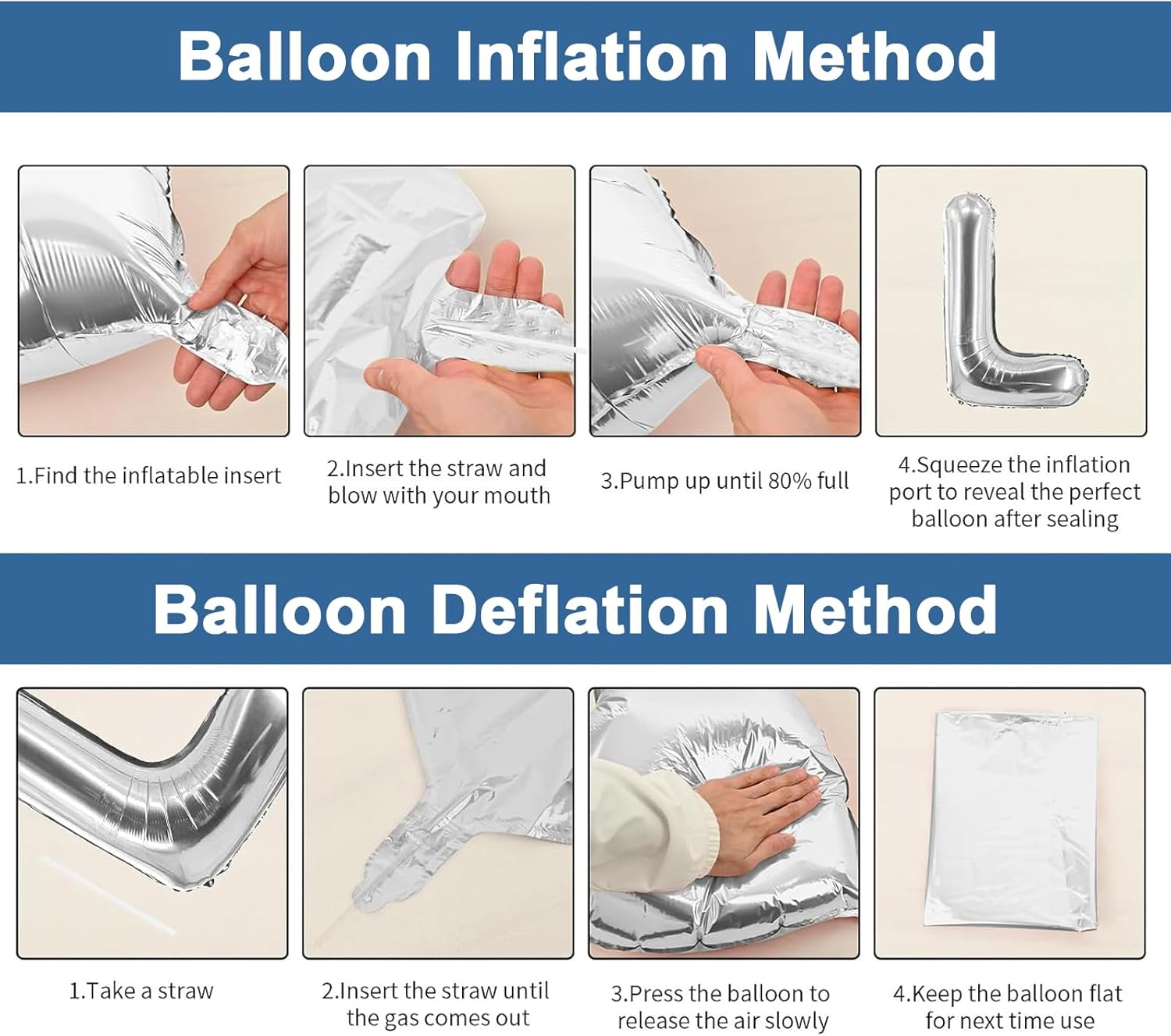 Balloon Inflation Method

1.Find the inflatable insert

2.Insert the straw and blow with your mouth

3.Pump up until 80% full

4.Squeeze the inflation port to reveal the perfect balloon after sealing

Balloon Deflation Method

1.Take a straw

2.Insert the straw until the gas comes out

3.Press the balloon to release the air slowly

4.Keep the balloon flat for next time use