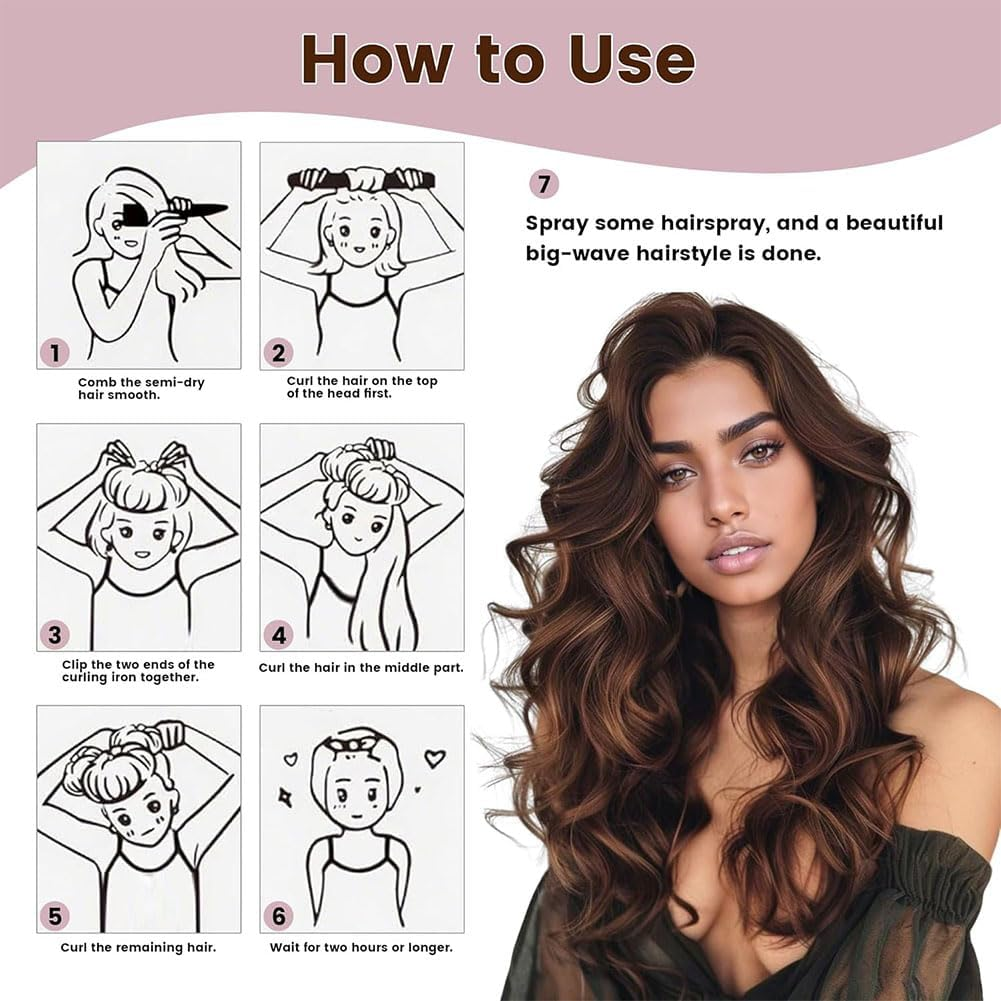 How to Use

1
Comb the semi-dry hair smooth.

2
Curl the hair on the top of the head first.

3
Clip the two ends of the curling iron together.

4
Curl the hair in the middle part.

5
Curl the remaining hair.

6
Wait for two hours or longer.

7
Spray some hairspray, and a beautiful big-wave hairstyle is done.