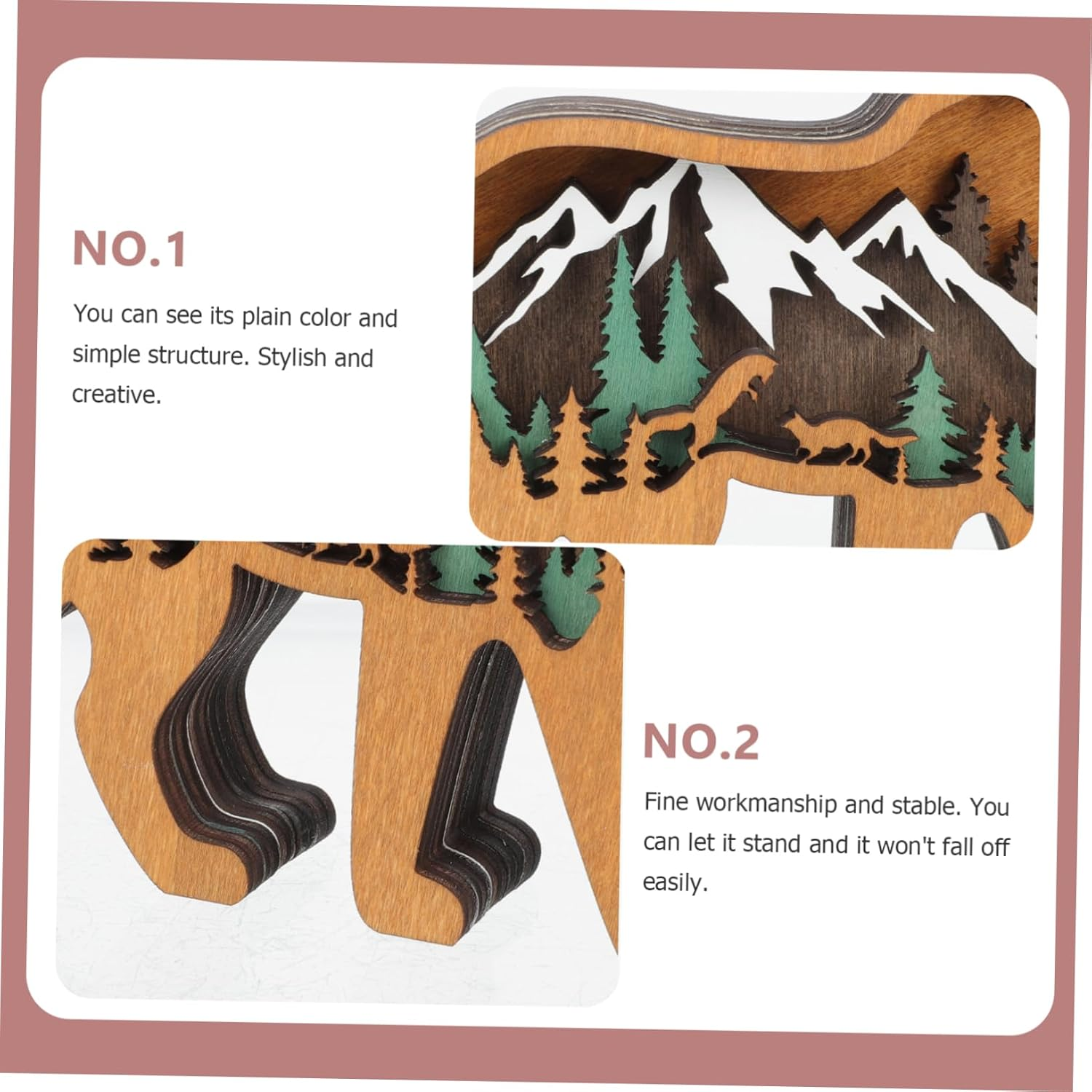 NO.1

You can see its plain color and simple structure. Stylish and creative.

NO.2

Fine workmanship and stable. You can let it stand and it won't fall off easily.