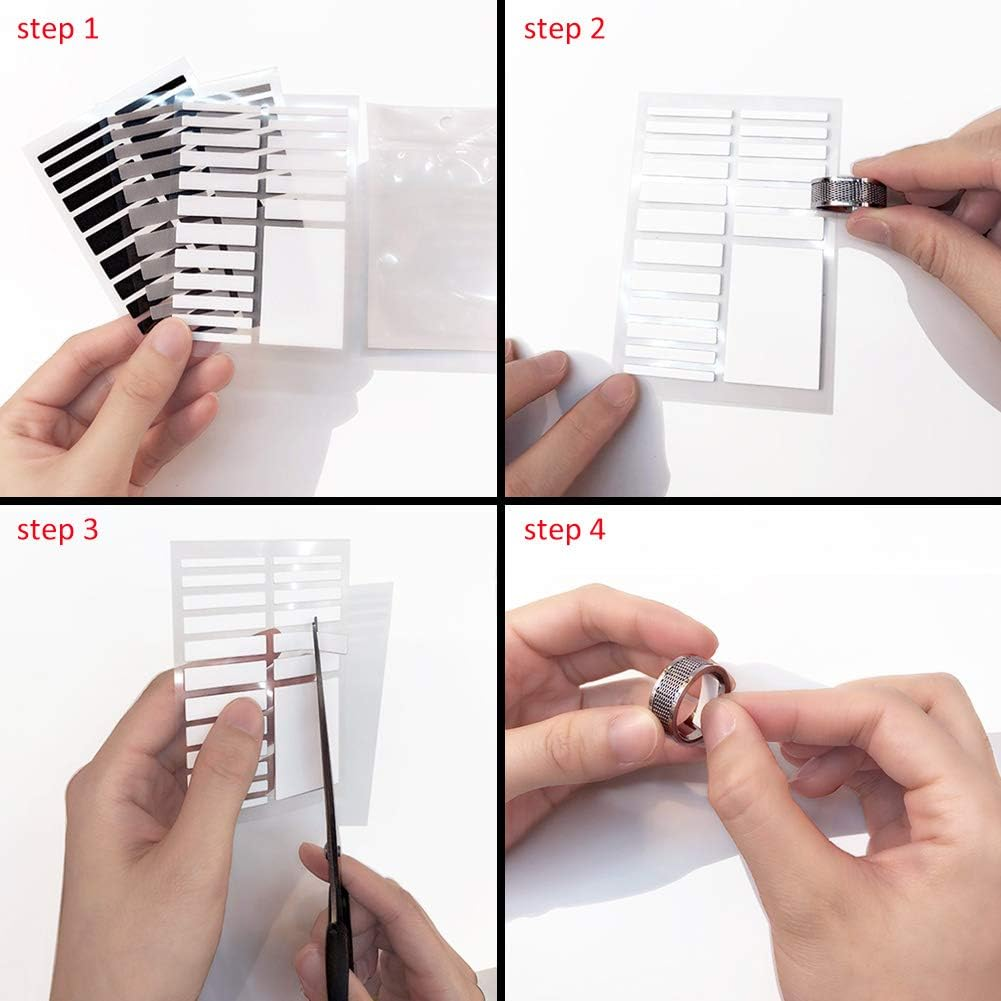 step 1

step 2

step 3

step 4