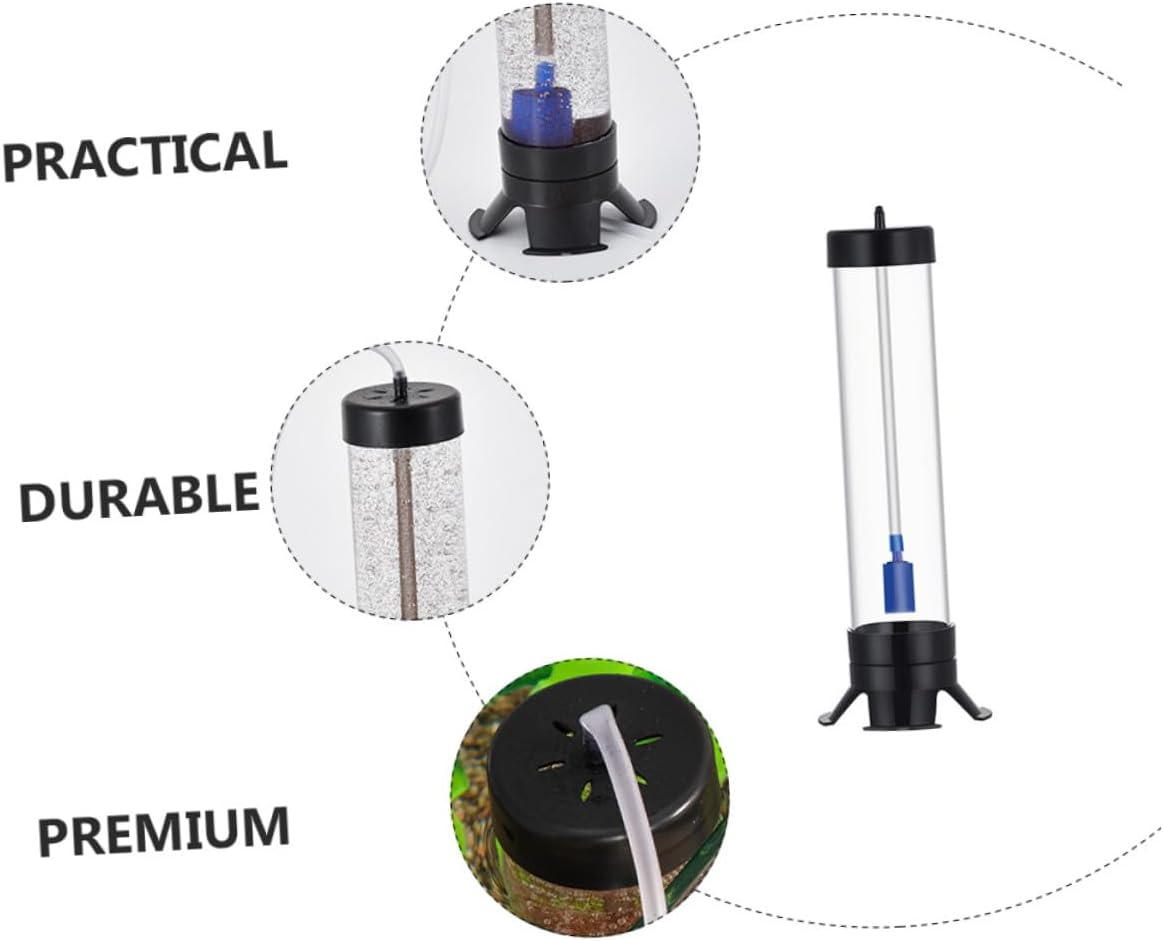 PRACTICAL

DURABLE

PREMIUM