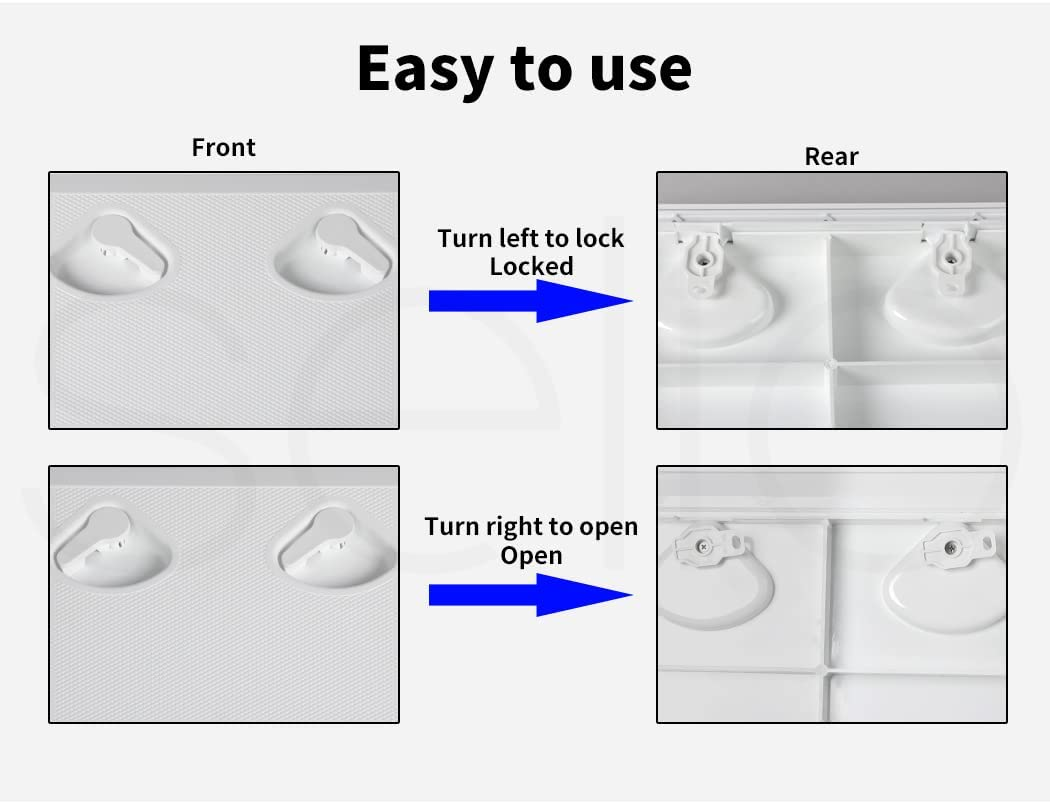 Easy to use

Front

Rear

Turn left to lock
Locked

Turn right to open
Open