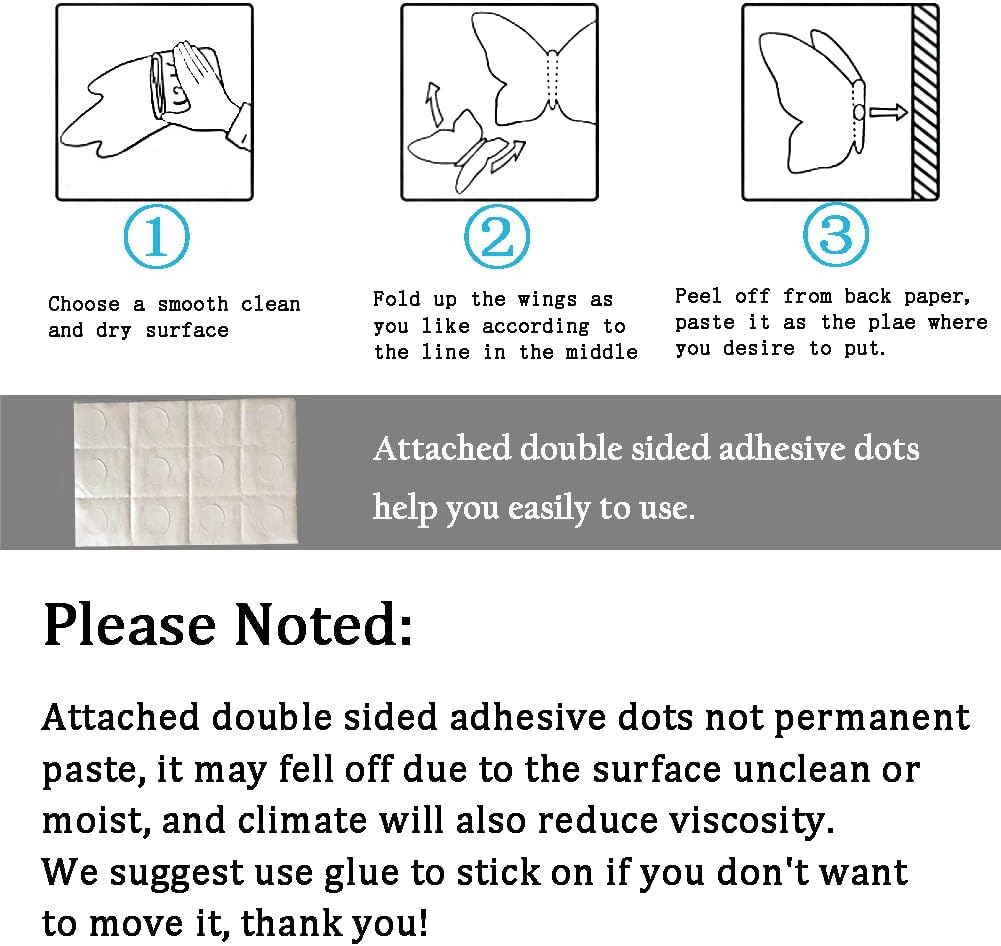 ①

Choose a smooth clean and dry surface

②

Fold up the wings as you like according to the line in the middle

③

Peel off from back paper, paste it as the plae where you desire to put.

Attached double sided adhesive dots help you easily to use.

Please Noted:

Attached double sided adhesive dots not permanent paste, it may fell off due to the surface unclean or moist, and climate will also reduce viscosity.
We suggest use glue to stick on if you don't want to move it, thank you!