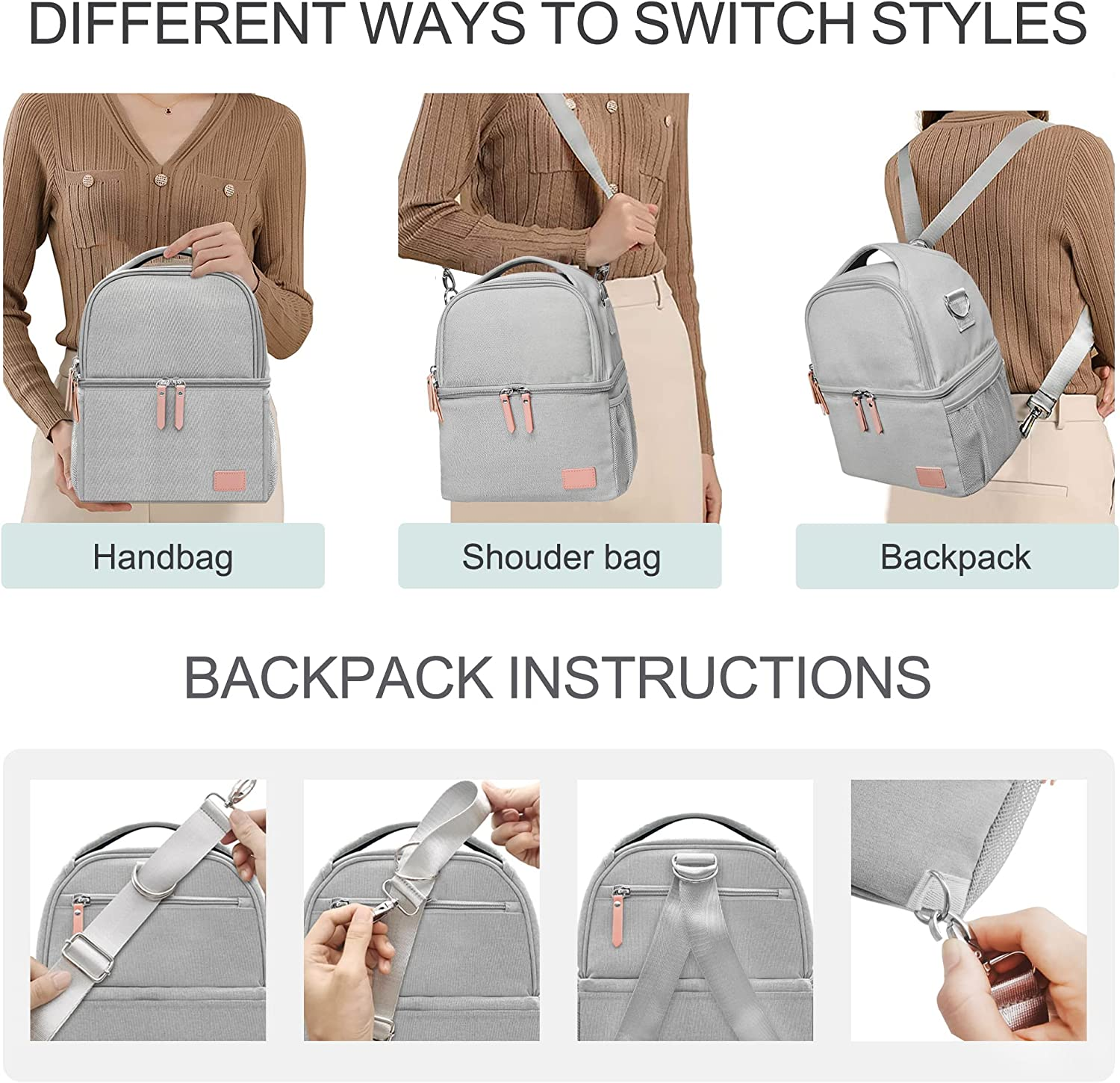 DIFFERENT WAYS TO SWITCH STYLES

Handbag

Shouder bag

Backpack

BACKPACK INSTRUCTIONS