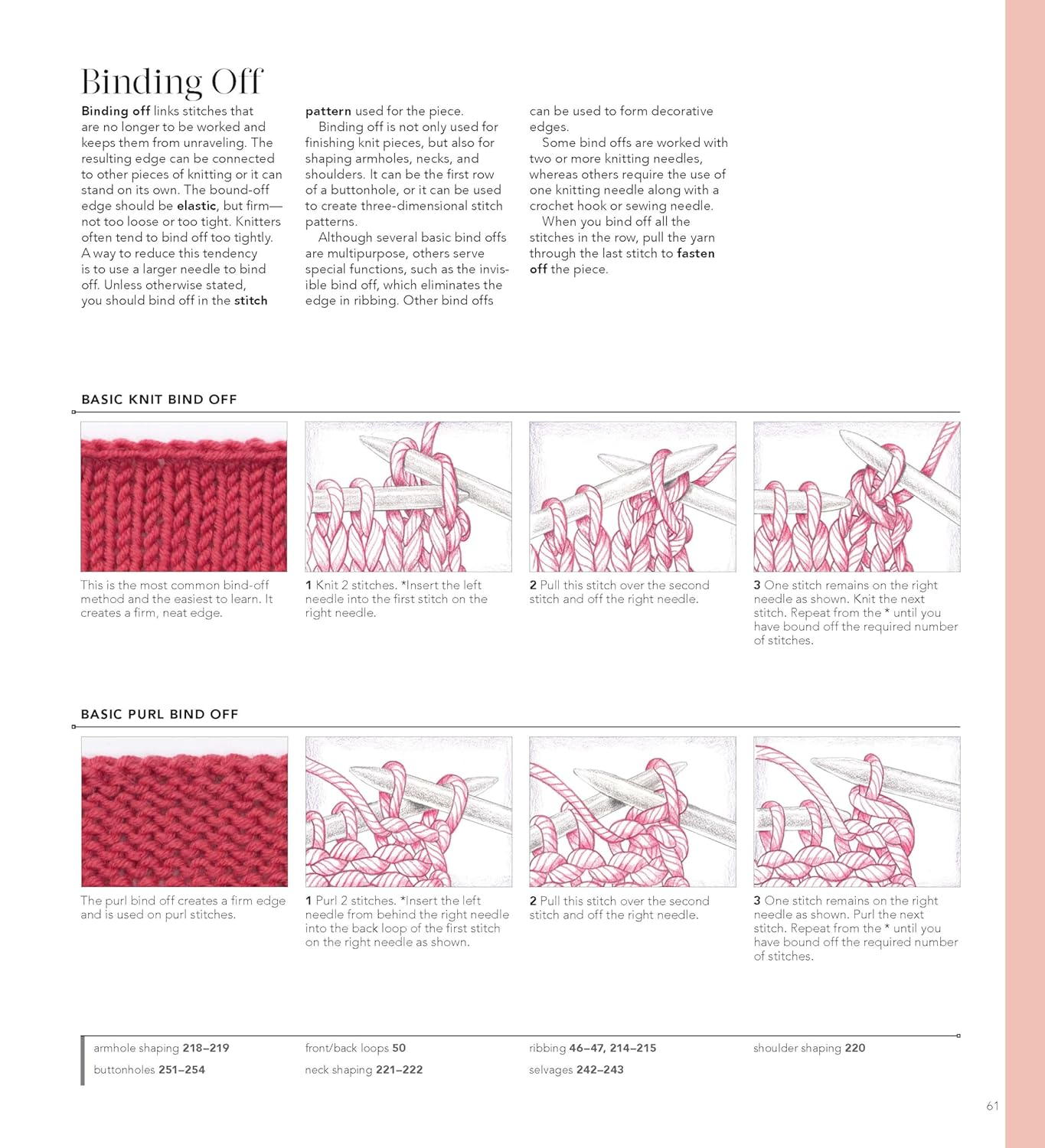 Binding Off

Binding off links stitches that are no longer to be worked and keeps them from unraveling. The resulting edge can be connected to other pieces of knitting or it can stand on its own. The bound-off edge should be elastic, but firm—not too loose or too tight. Knitters often tend to bind off too tightly. A way to reduce this tendency is to use a larger needle to bind off. Unless otherwise stated, you should bind off in the stitch pattern used for the piece.

Binding off is not only used for finishing knit pieces, but also for shaping armholes, necks, and shoulders. It can be the first row of a buttonhole, or it can be used to create three-dimensional stitch patterns.

Although several basic bind offs are multipurpose, others serve special functions, such as the invisible bind off, which eliminates the edge in ribbing. Other bind offs can be used to form decorative edges.

Some bind offs are worked with two or more knitting needles, whereas others require the use of one knitting needle along with a crochet hook or sewing needle.

When you bind off all the stitches in the row, pull the yarn through the last stitch to fasten off the piece.

BASIC KNIT BIND OFF

This is the most common bind-off method and the easiest to learn. It creates a firm, neat edge.

1 Knit 2 stitches. *Insert the left needle into the first stitch on the right needle.

2 Pull this stitch over the second stitch and off the right needle.

3 One stitch remains on the right needle as shown. Knit the next stitch. Repeat from the * until you have bound off the required number of stitches.

BASIC PURL BIND OFF

The purl bind off creates a firm edge and is used on purl stitches.

1 Purl 2 stitches. *Insert the left needle from behind the right needle into the back loop of the first stitch on the right needle as shown.

2 Pull this stitch over the second stitch and off the right needle.

3 One stitch remains on the right needle as shown. Purl the next stitch. Repeat from the * until you have bound off the required number of stitches.

armhole shaping 218–219
buttonholes 251–254
front/back loops 50
neck shaping 221–222
ribbing 46–47, 214–215
selvages 242–243
shoulder shaping 220

61