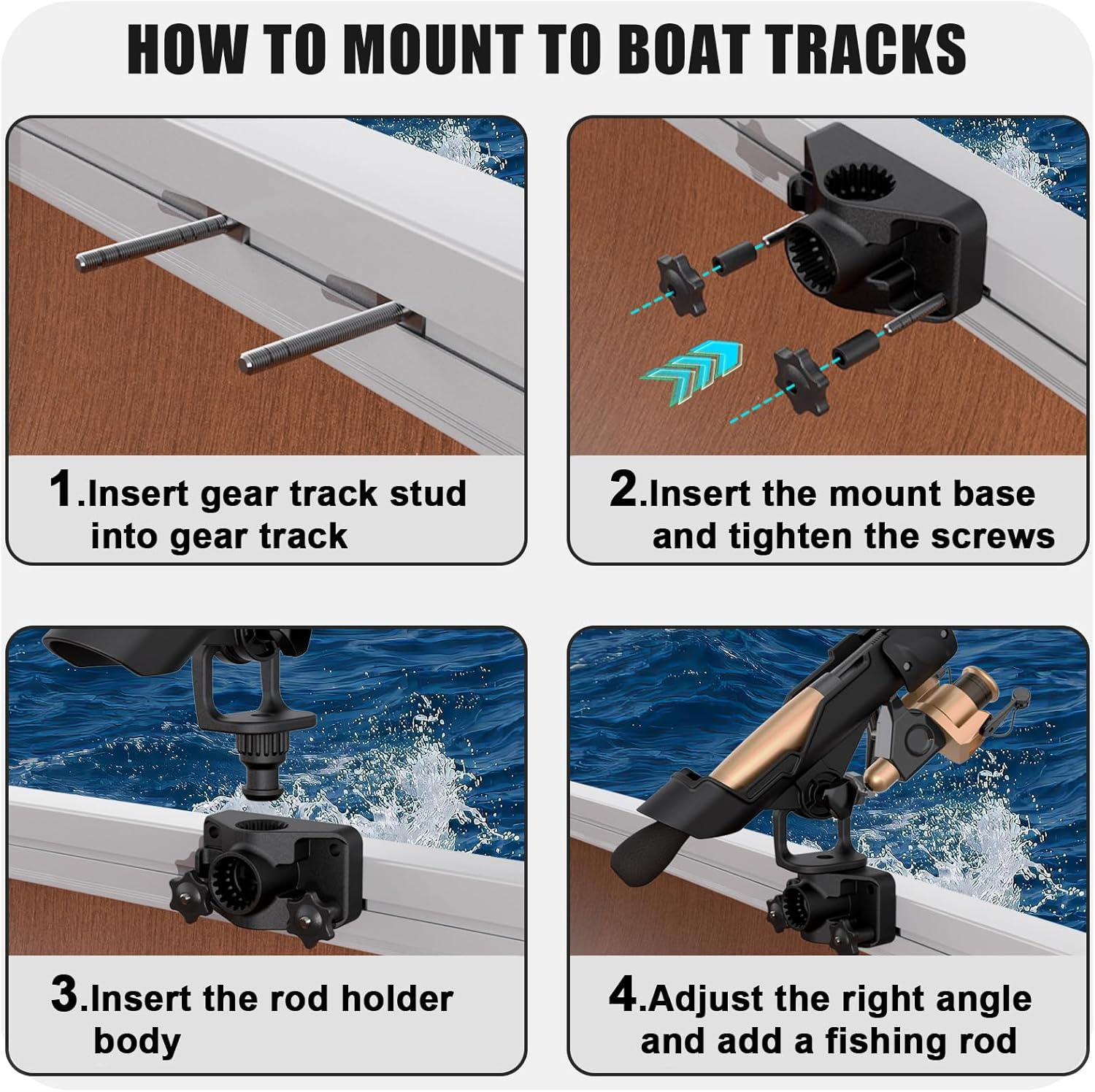 HOW TO MOUNT TO BOAT TRACKS

1.Insert gear track stud into gear track

2.Insert the mount base and tighten the screws

3.Insert the rod holder body

4.Adjust the right angle and add a fishing rod