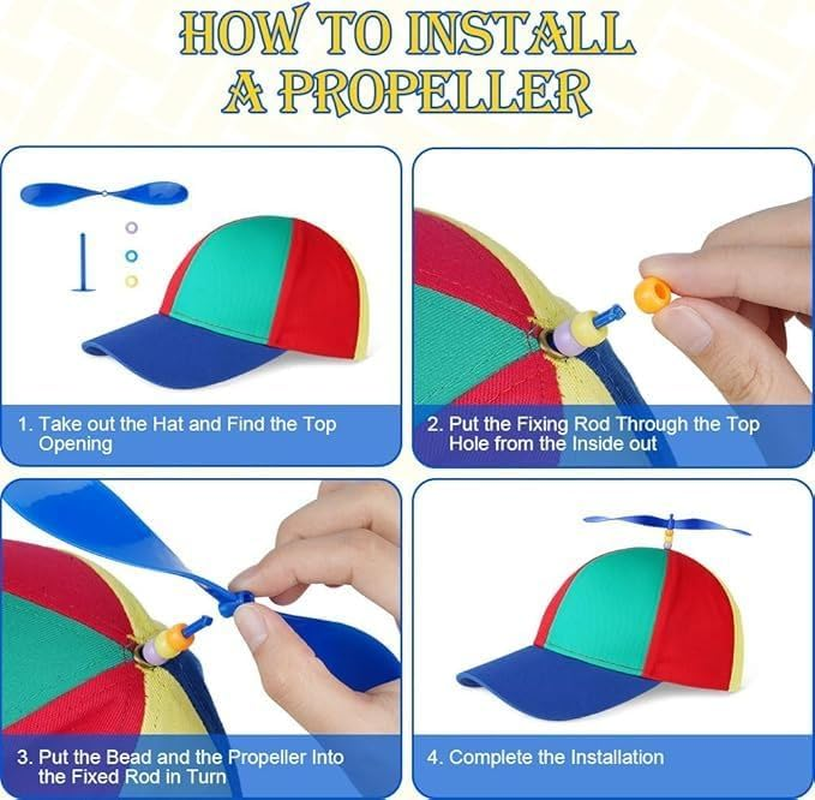 HOW TO INSTALL A PROPELLER

1. Take out the Hat and Find the Top Opening

2. Put the Fixing Rod Through the Top Hole from the Inside out

3. Put the Bead and the Propeller Into the Fixed Rod in Turn

4. Complete the Installation