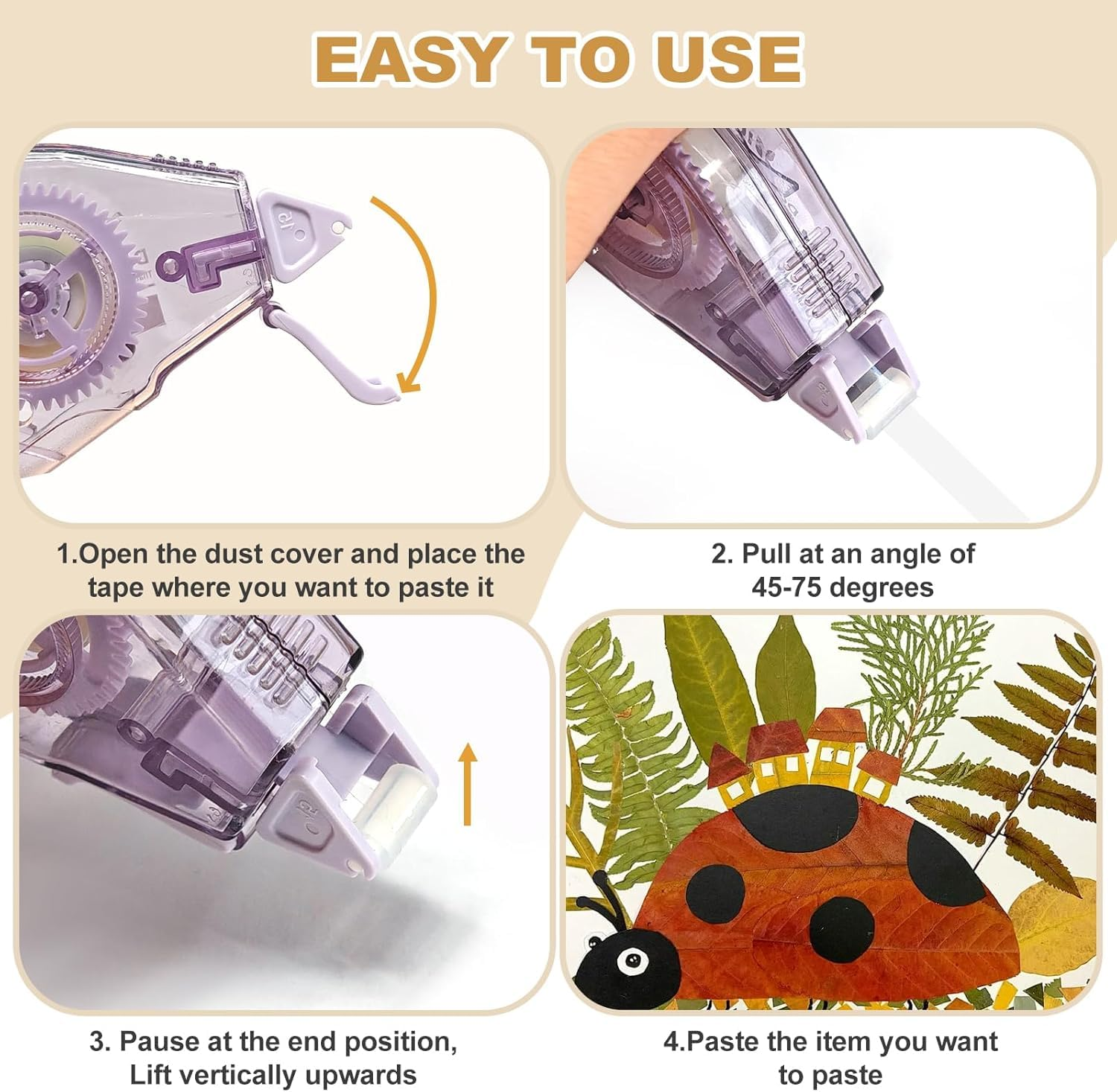 EASY TO USE

1.Open the dust cover and place the tape where you want to paste it

2. Pull at an angle of 45-75 degrees

3. Pause at the end position, Lift vertically upwards

4.Paste the item you want to paste