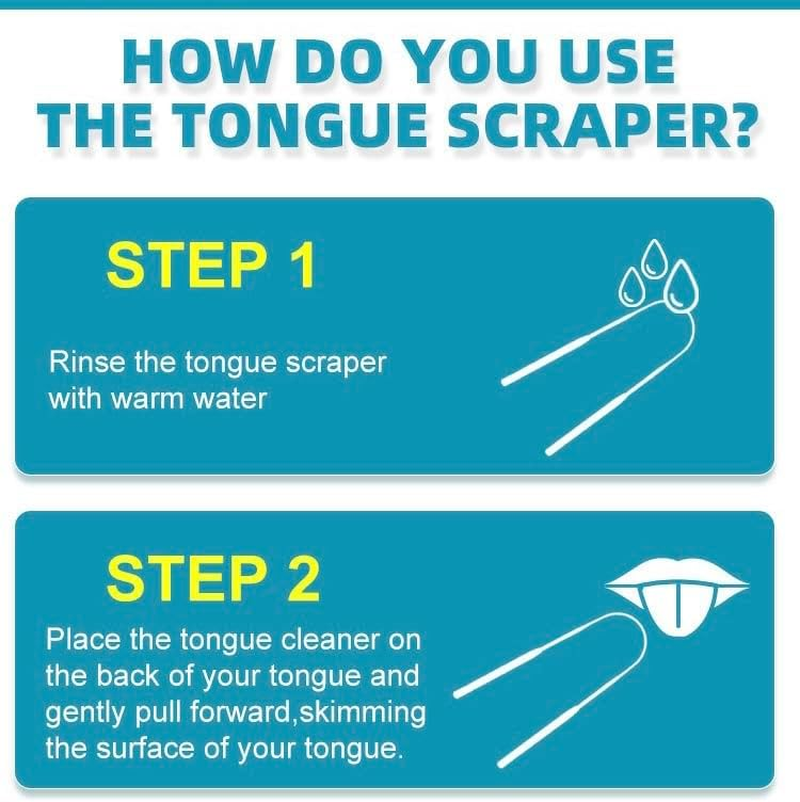 HOW DO YOU USE THE TONGUE SCRAPER?

STEP 1

Rinse the tongue scraper with warm water

STEP 2

Place the tongue cleaner on the back of your tongue and gently pull forward,skimming the surface of your tongue.