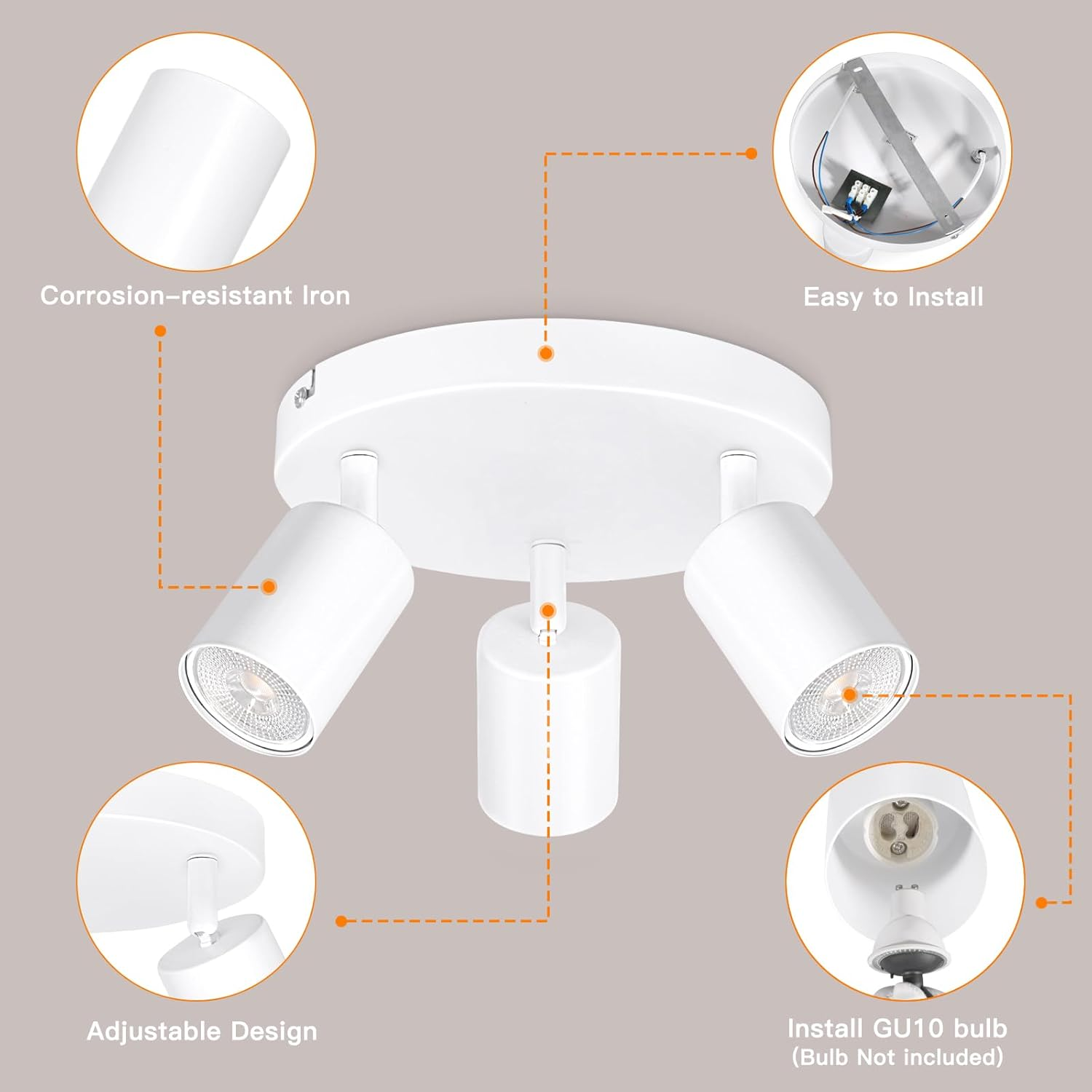 Corrosion-resistant Iron

Easy to Install

Adjustable Design

Install GU10 bulb
(Bulb Not included)