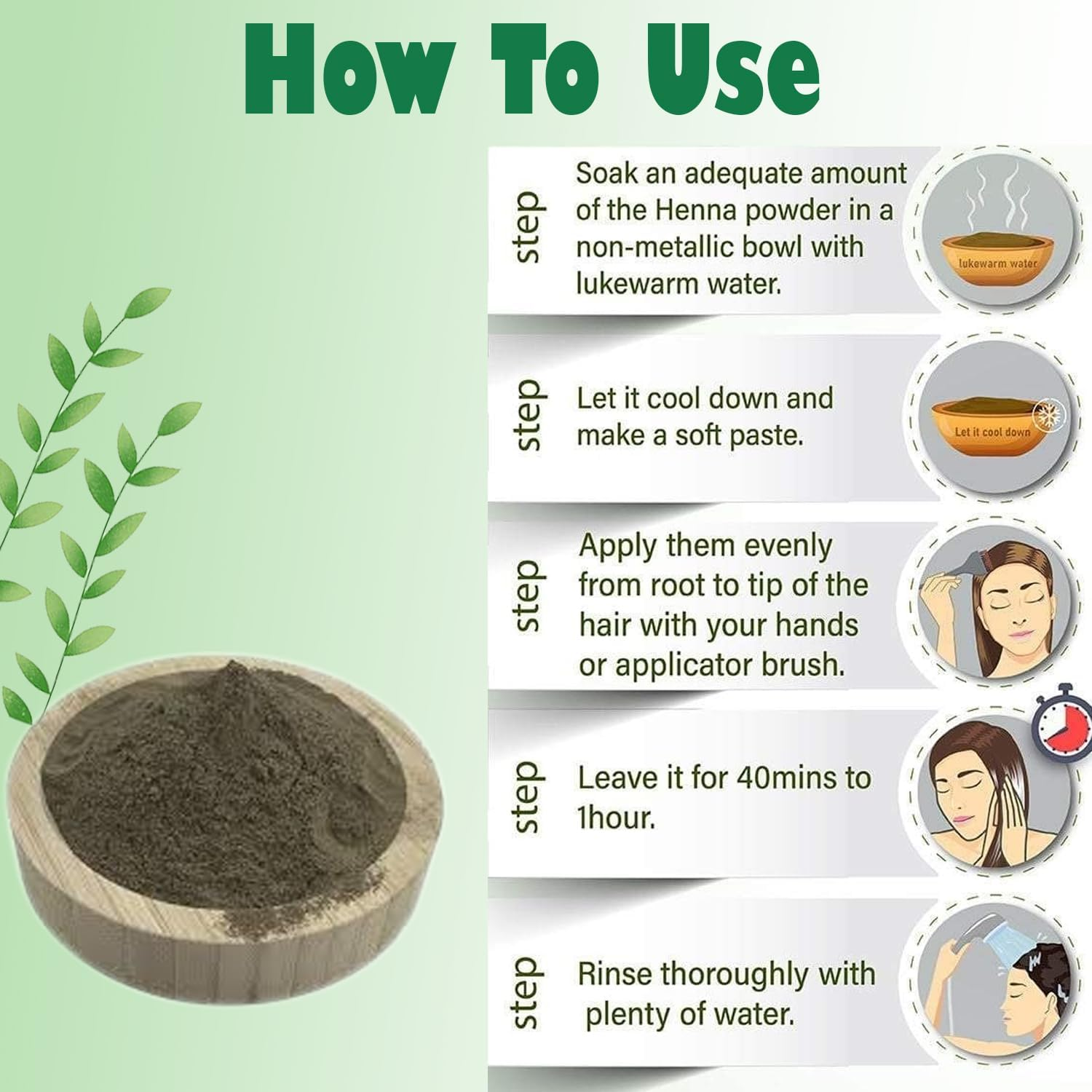 How To Use

step
Soak an adequate amount of the Henna powder in a non-metallic bowl with lukewarm water.

lukewarm water

step
Let it cool down and make a soft paste.

Let it cool down

step
Apply them evenly from root to tip of the hair with your hands or applicator brush.

step
Leave it for 40mins to 1hour.

step
Rinse thoroughly with plenty of water.