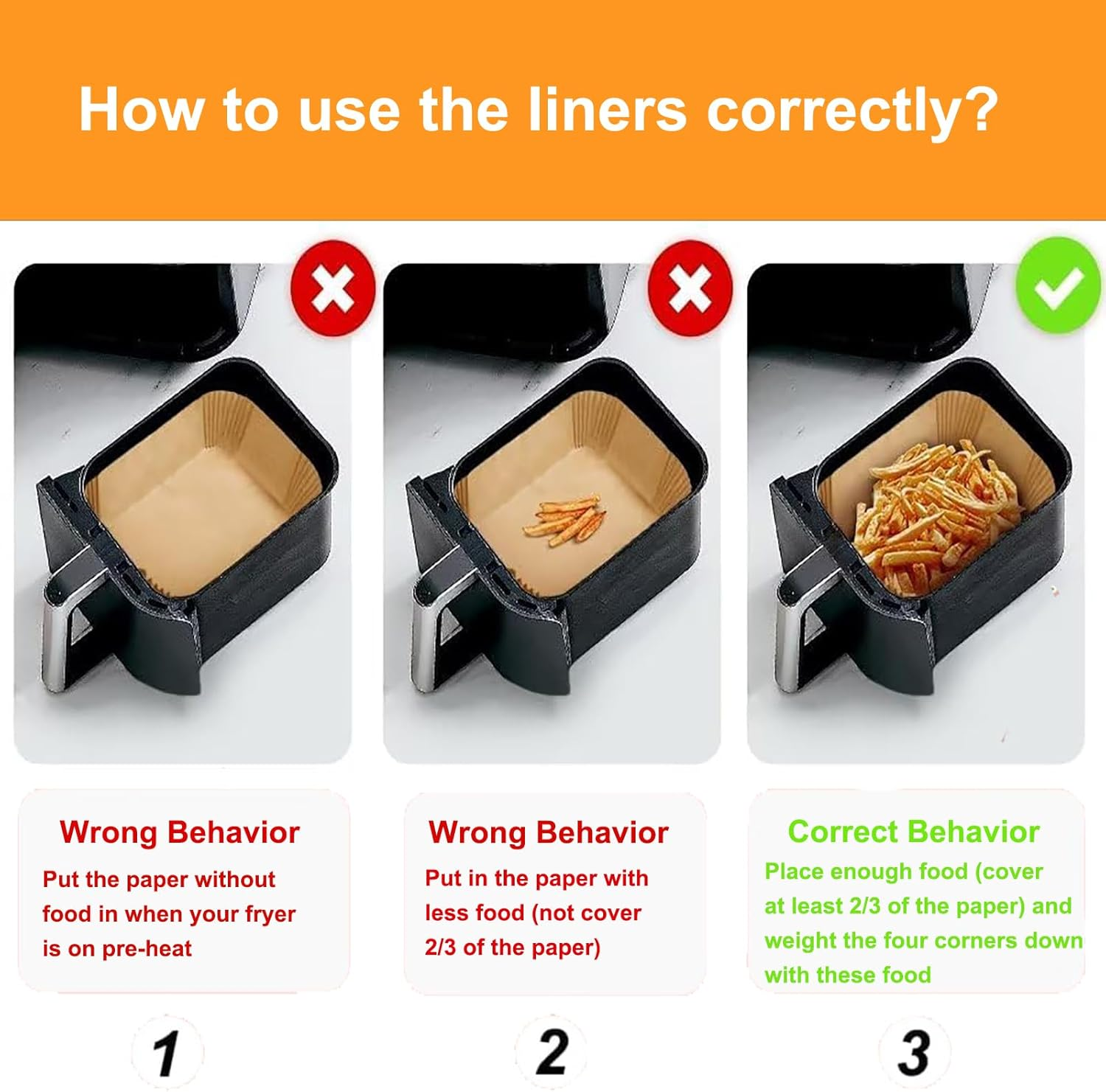 How to use the liners correctly?

Wrong Behavior
Put the paper without food in when your fryer is on pre-heat

1

Wrong Behavior
Put in the paper with less food (not cover 2/3 of the paper)

2

Correct Behavior
Place enough food (cover at least 2/3 of the paper) and weight the four corners down with these food

3