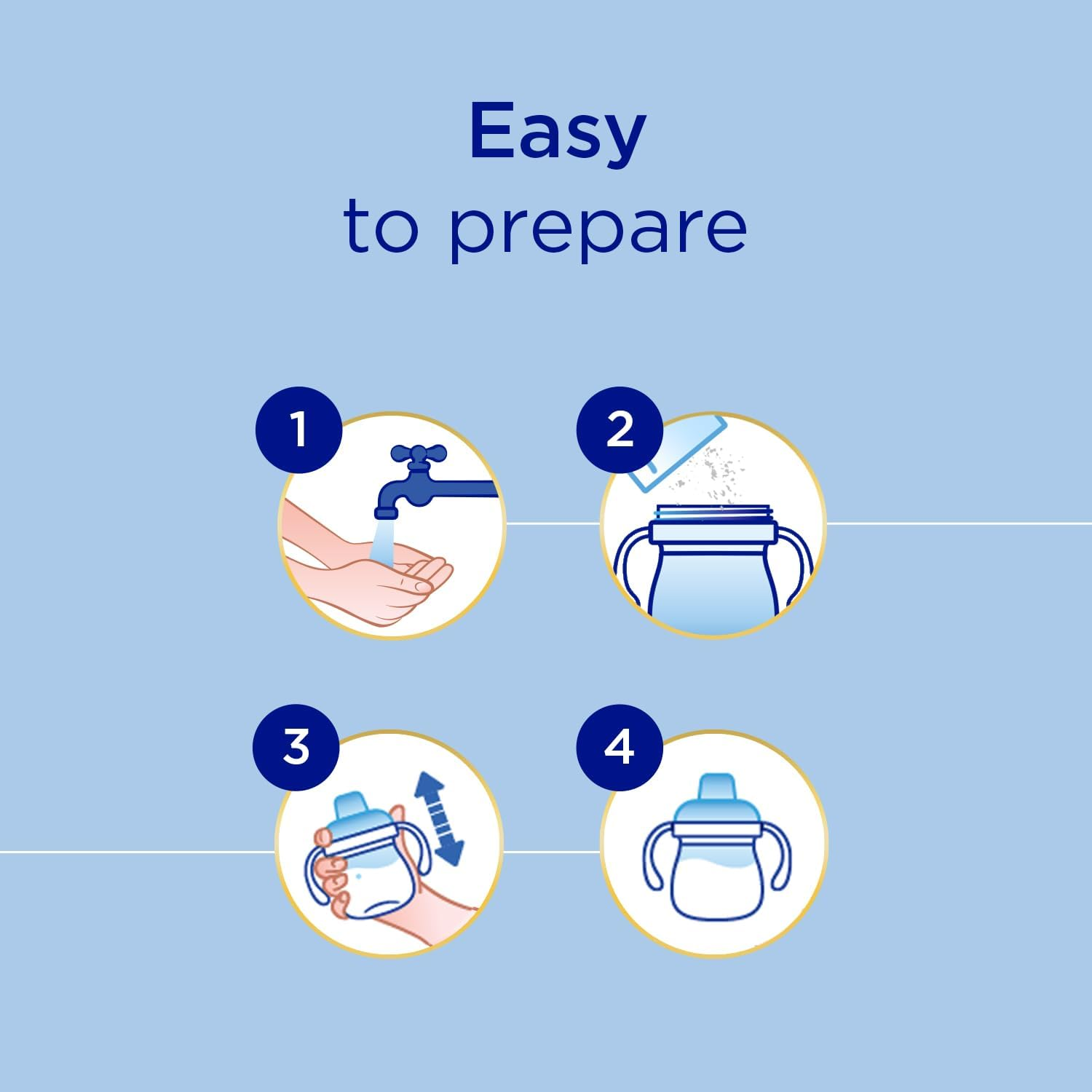 Easy
to prepare

1

2

3

4