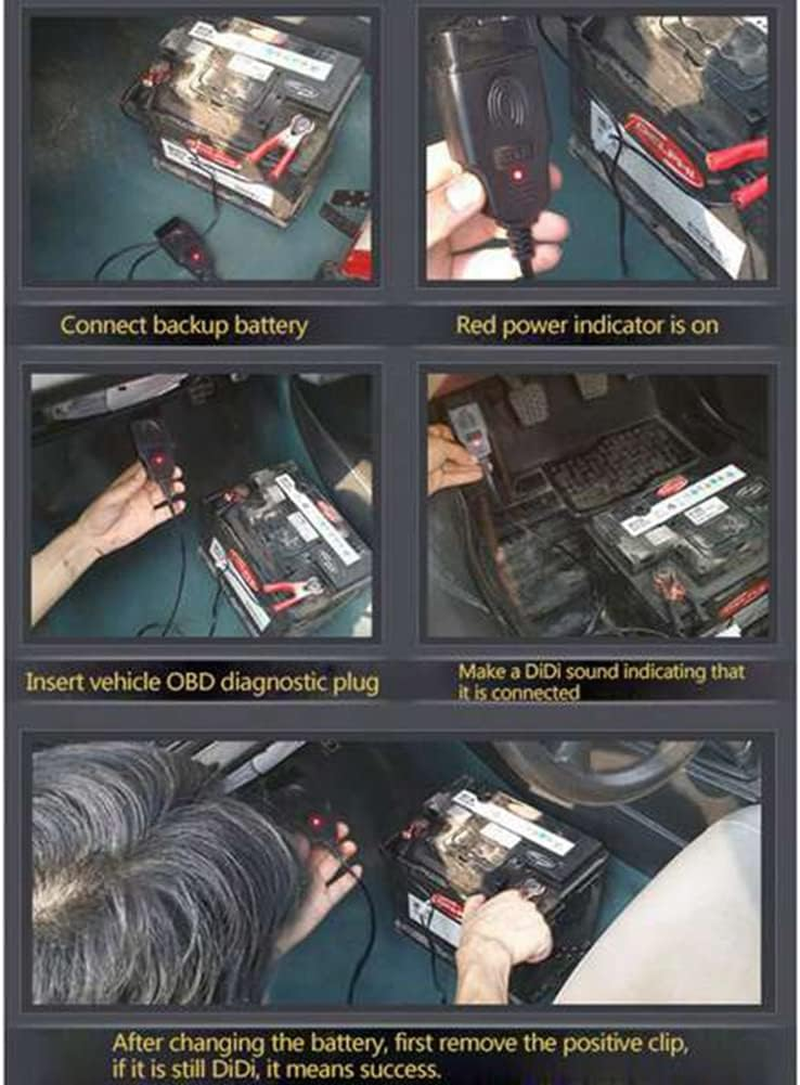 Connect backup battery

Red power indicator is on

Insert vehicle OBD diagnostic plug

Make a DiDi sound indicating that it is connected

After changing the battery, first remove the positive clip, if it is still DiDi, it means success.