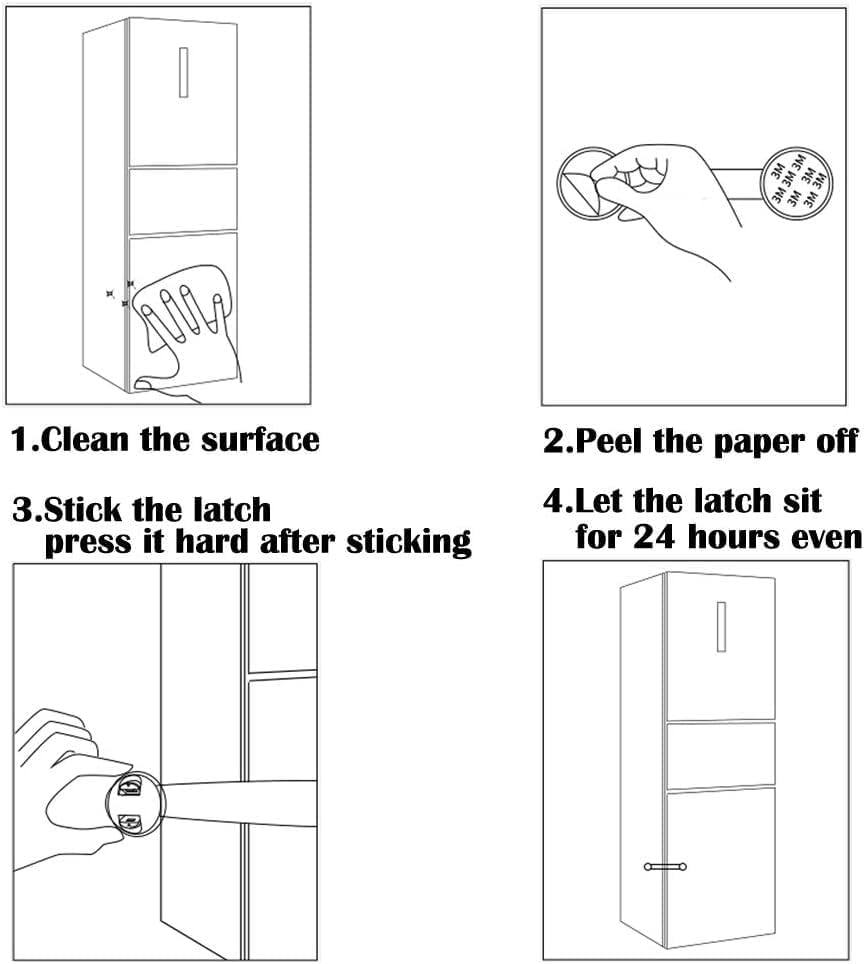 3M 3M 3M 3M 3M 3M 3M

1.Clean the surface

2.Peel the paper off

3.Stick the latch press it hard after sticking

4.Let the latch sit for 24 hours even