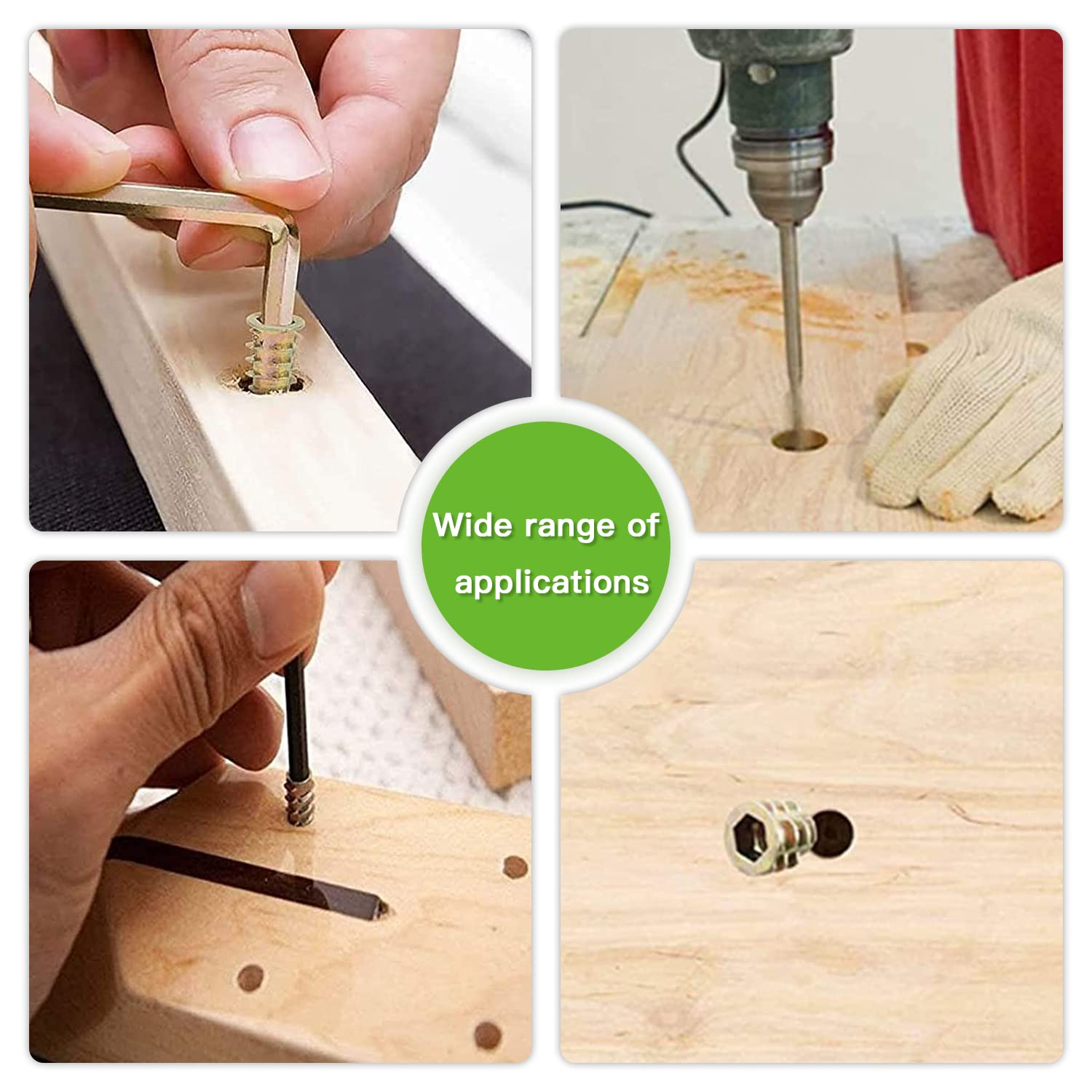 Wide range of applications