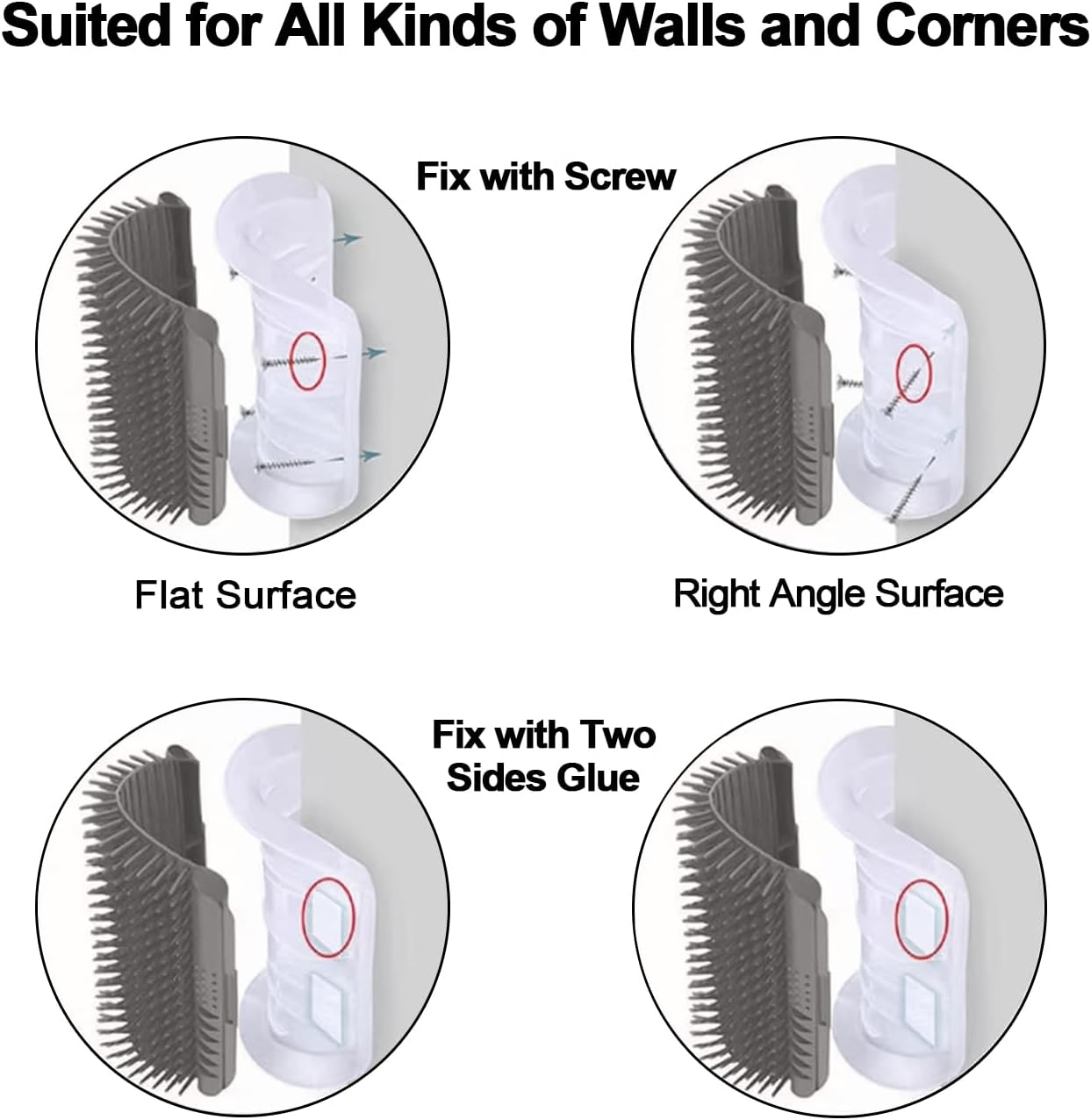 Suited for All Kinds of Walls and Corners

Fix with Screw

Flat Surface

Right Angle Surface

Fix with Two Sides Glue