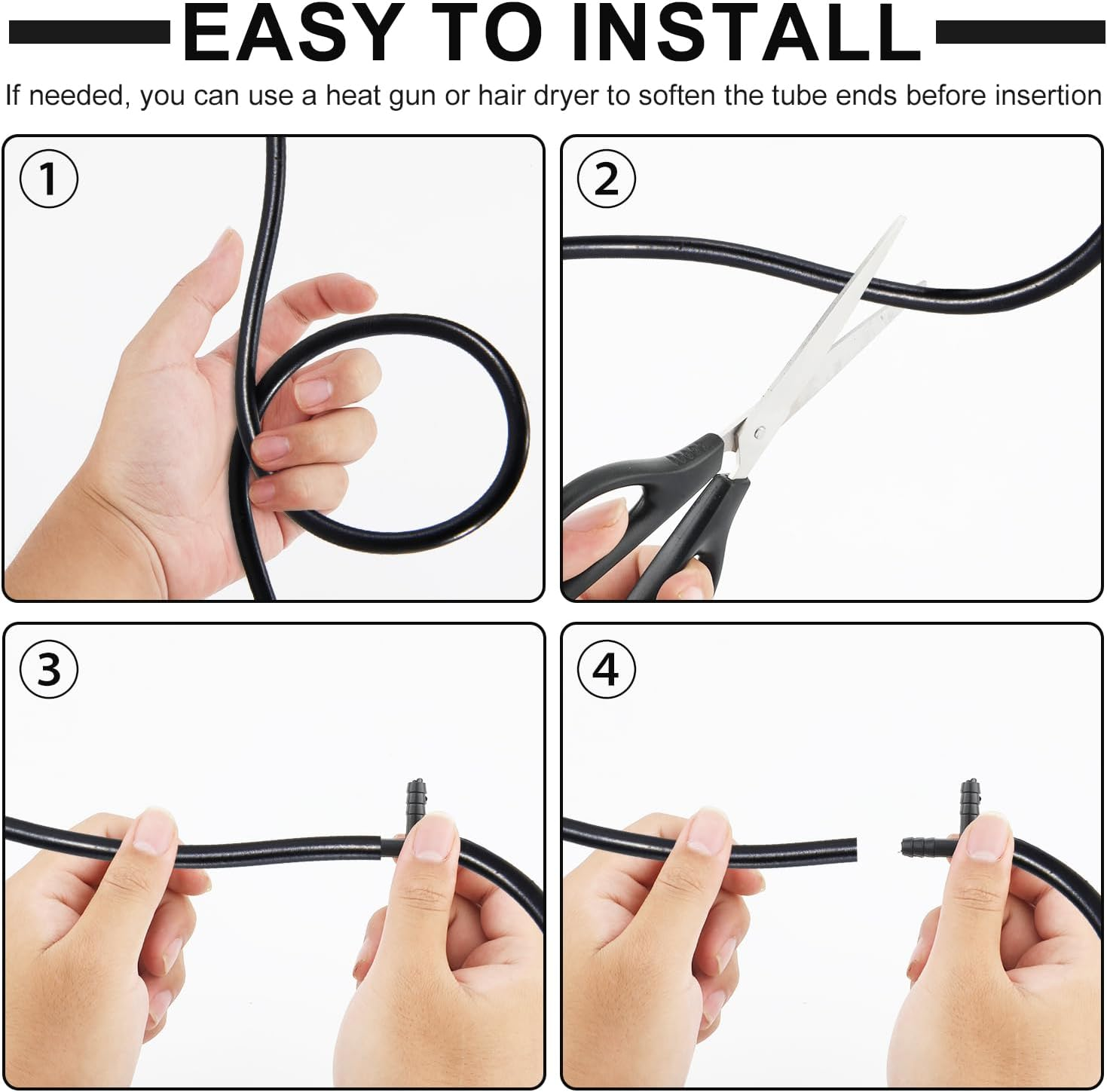 EASY TO INSTALL

If needed, you can use a heat gun or hair dryer to soften the tube ends before insertion

①

②

③

④