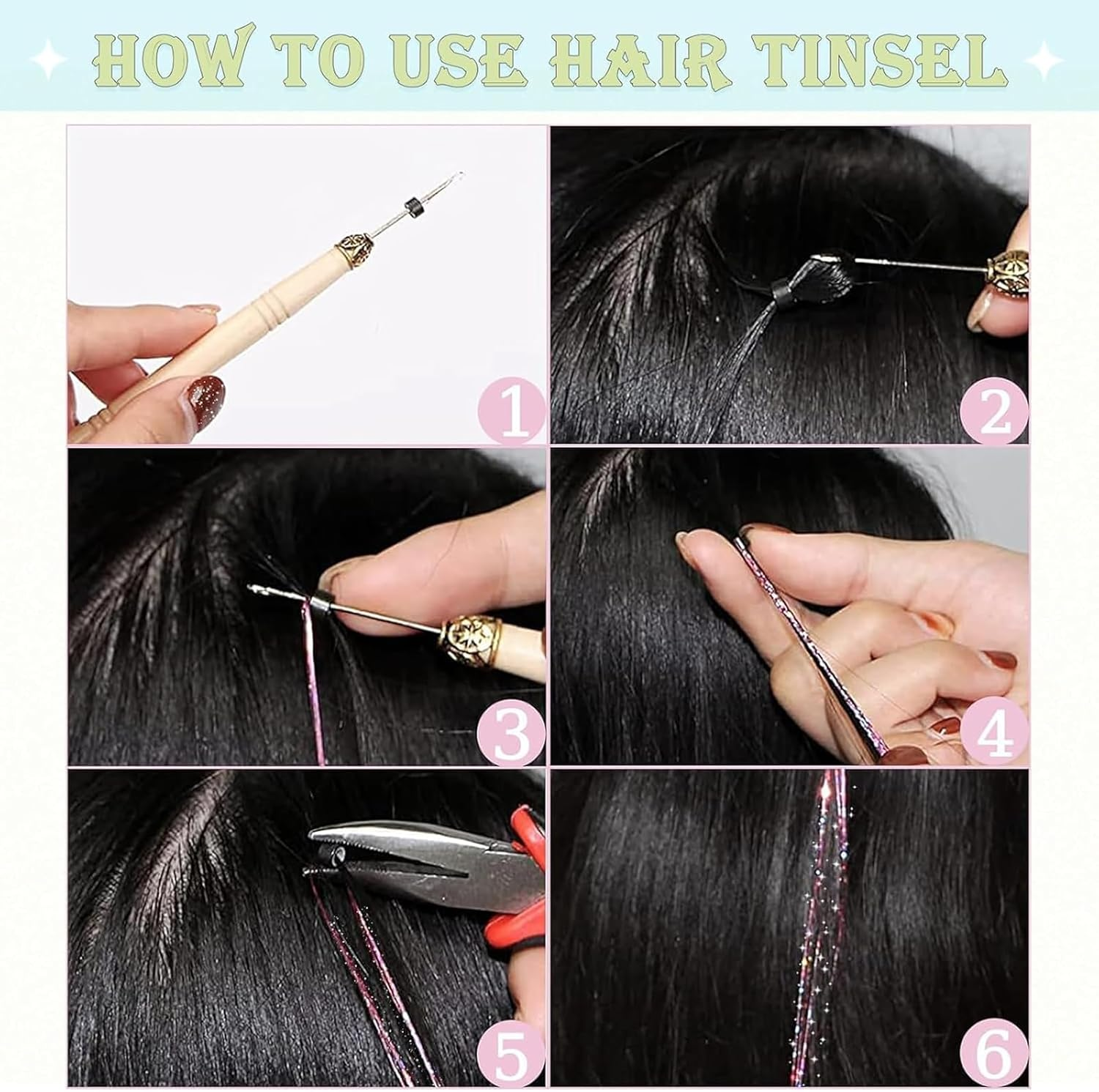 HOW TO USE HAIR TINSEL

1

2

3

4

5

6