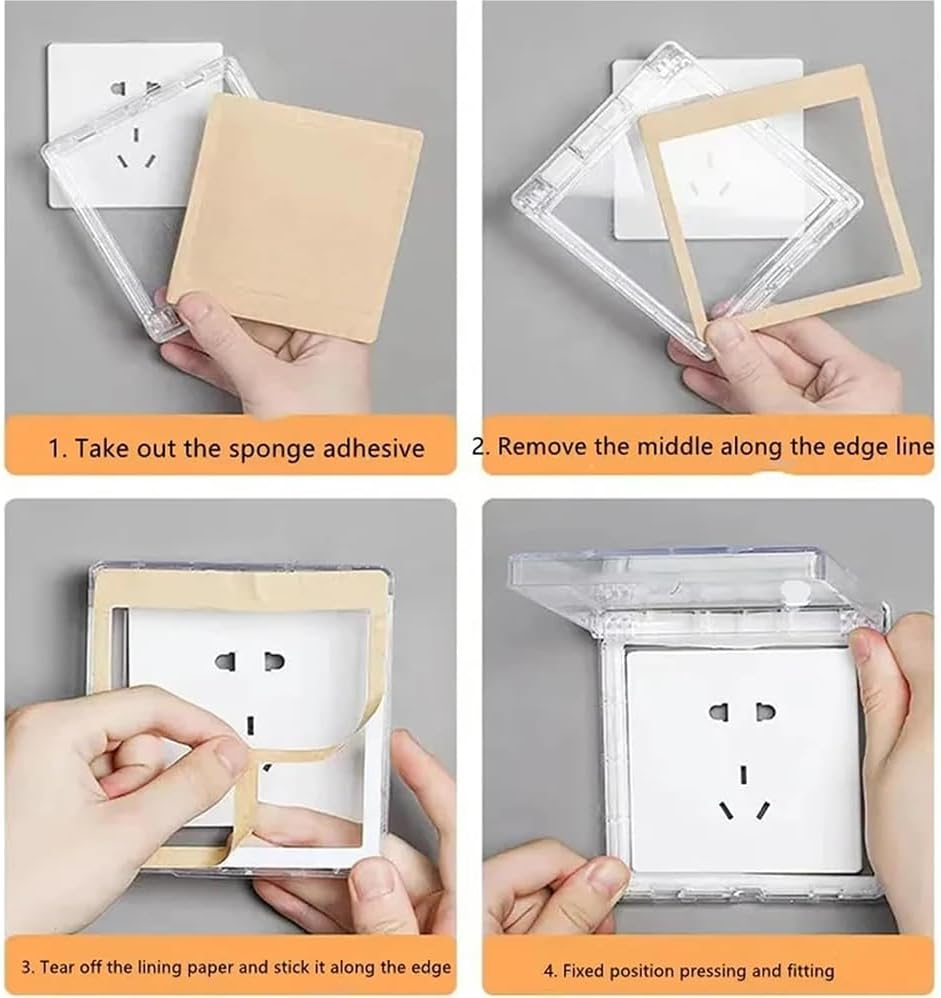 1. Take out the sponge adhesive

2. Remove the middle along the edge line

3. Tear off the lining paper and stick it along the edge

4. Fixed position pressing and fitting