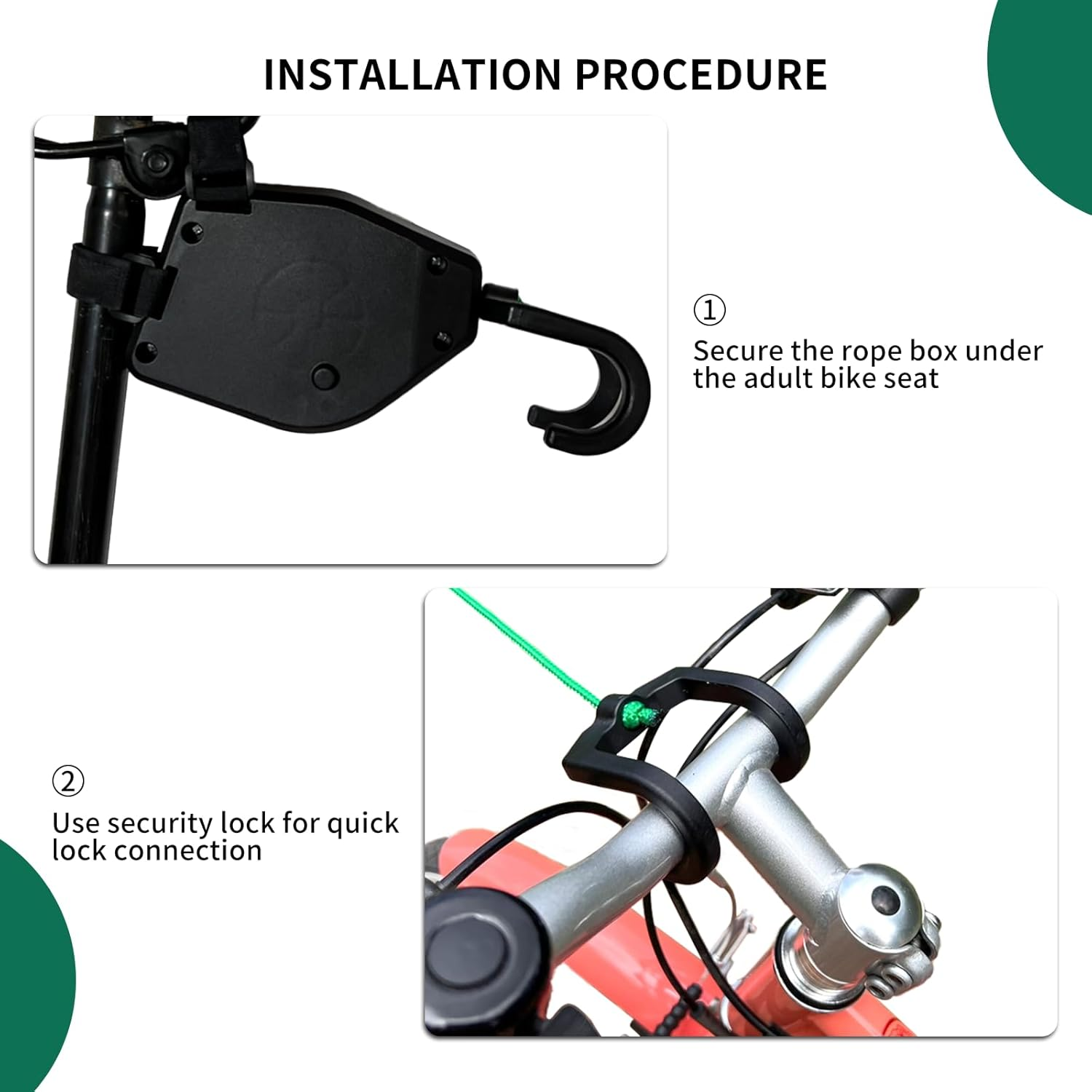 INSTALLATION PROCEDURE

①
Secure the rope box under the adult bike seat

②
Use security lock for quick lock connection