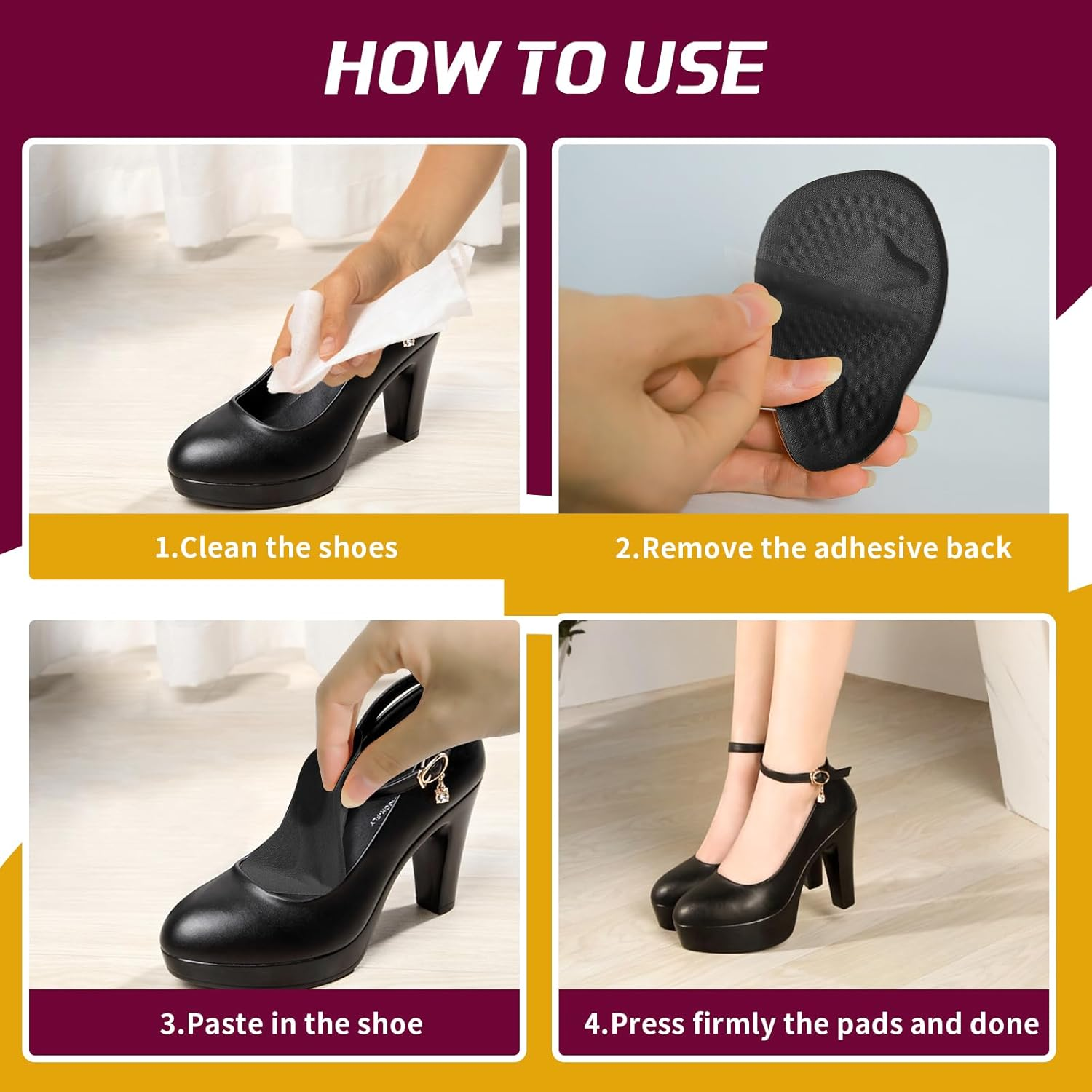 HOW TO USE

1.Clean the shoes

2.Remove the adhesive back

3.Paste in the shoe

4.Press firmly the pads and done