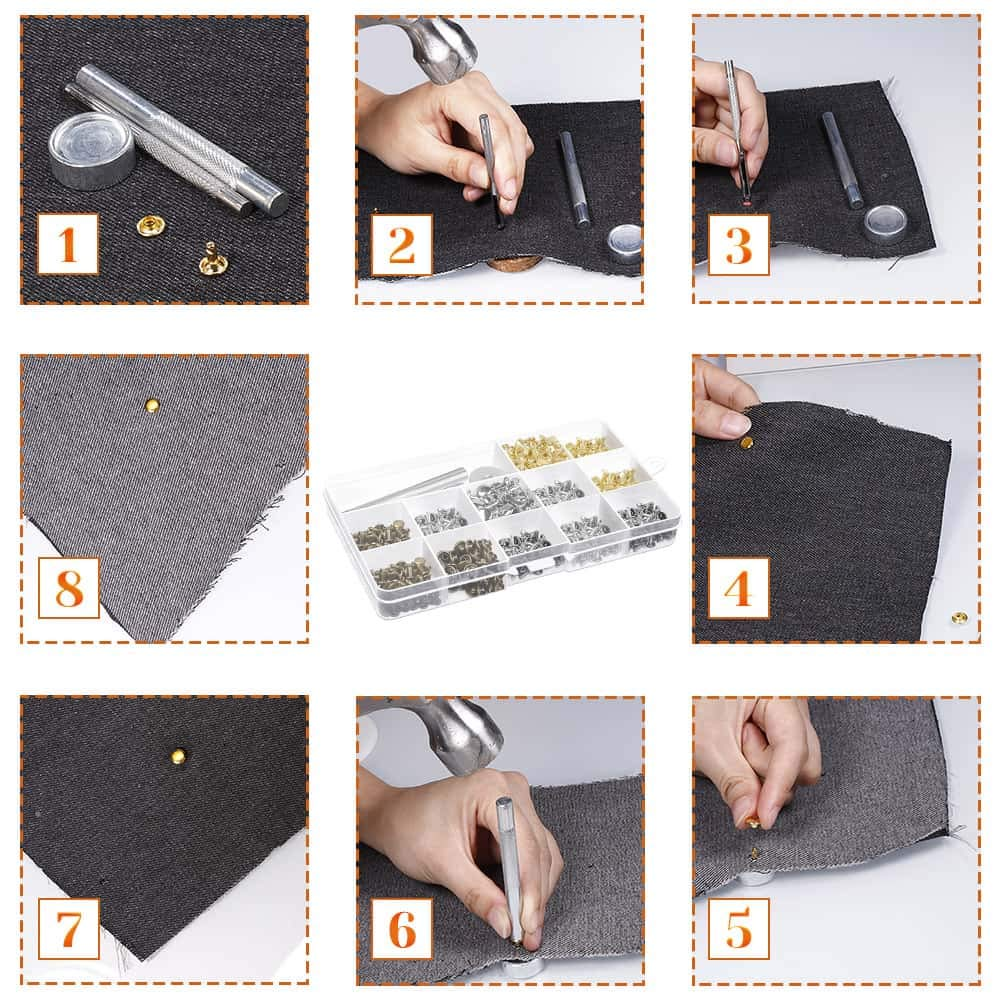 1

2

3

8

4

7

6

5