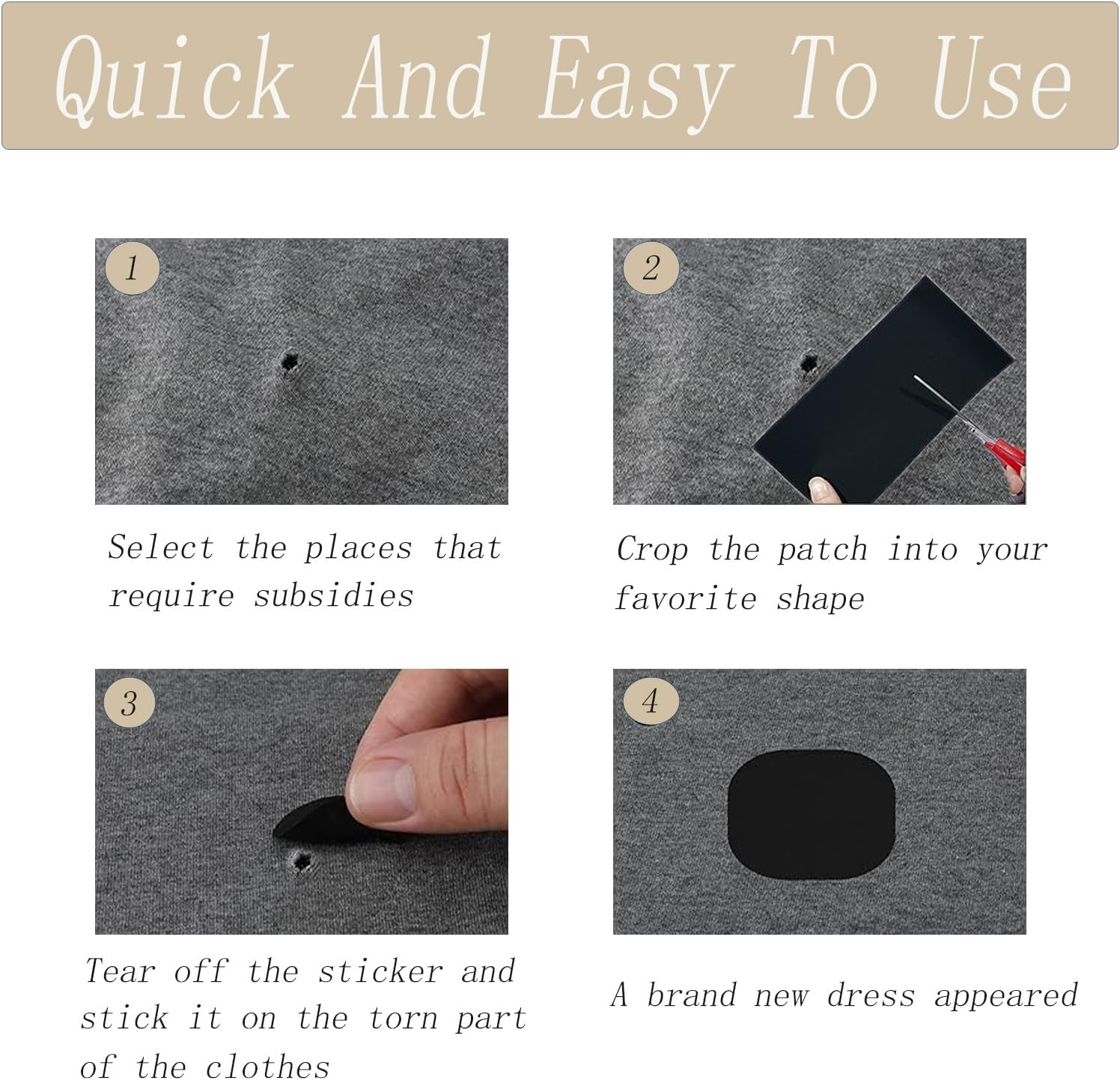 Quick And Easy To Use

1

Select the places that require subsidies

2

Crop the patch into your favorite shape

3

Tear off the sticker and stick it on the torn part of the clothes

4

A brand new dress appeared