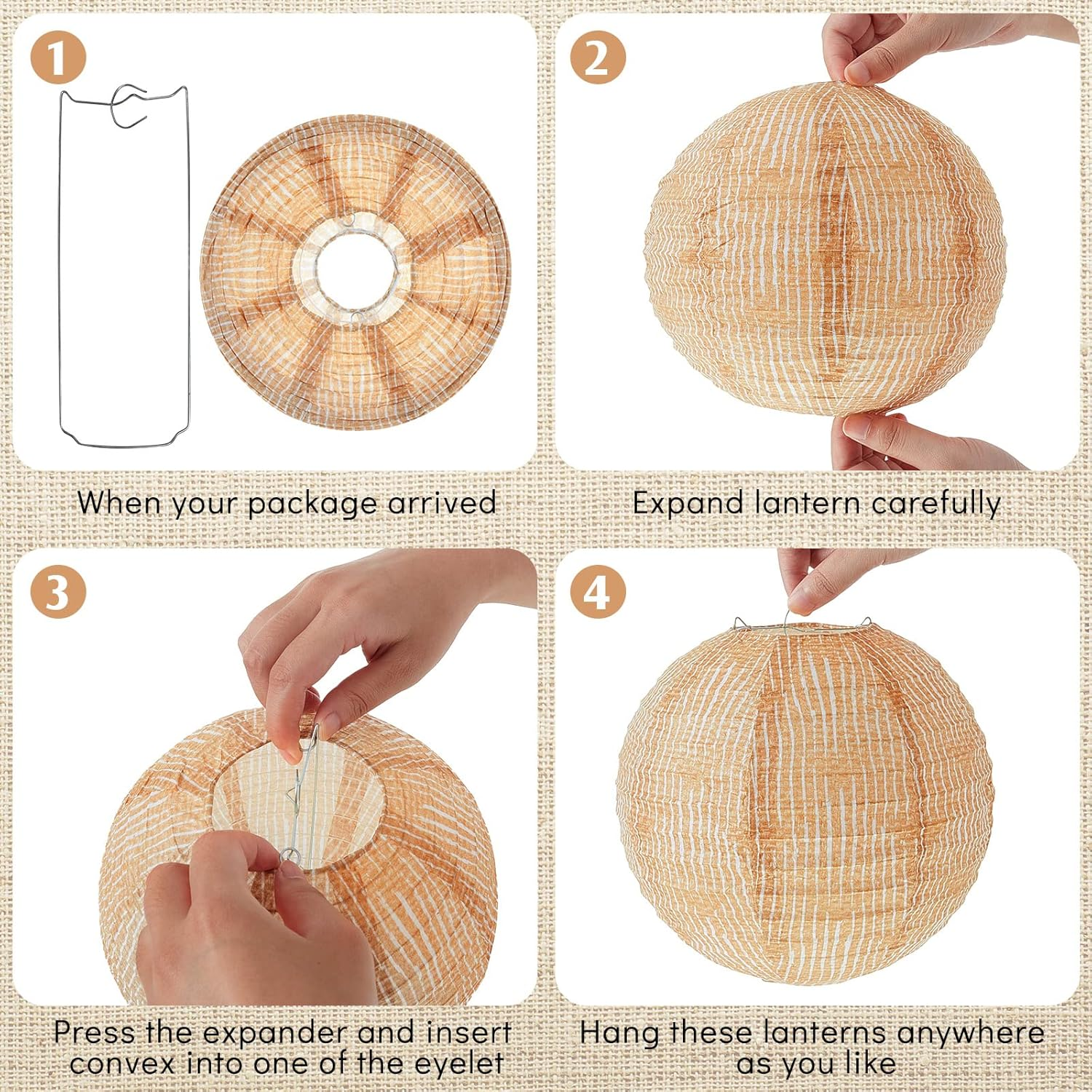 1

When your package arrived

2

Expand lantern carefully

3

Press the expander and insert convex into one of the eyelet

4

Hang these lanterns anywhere as you like