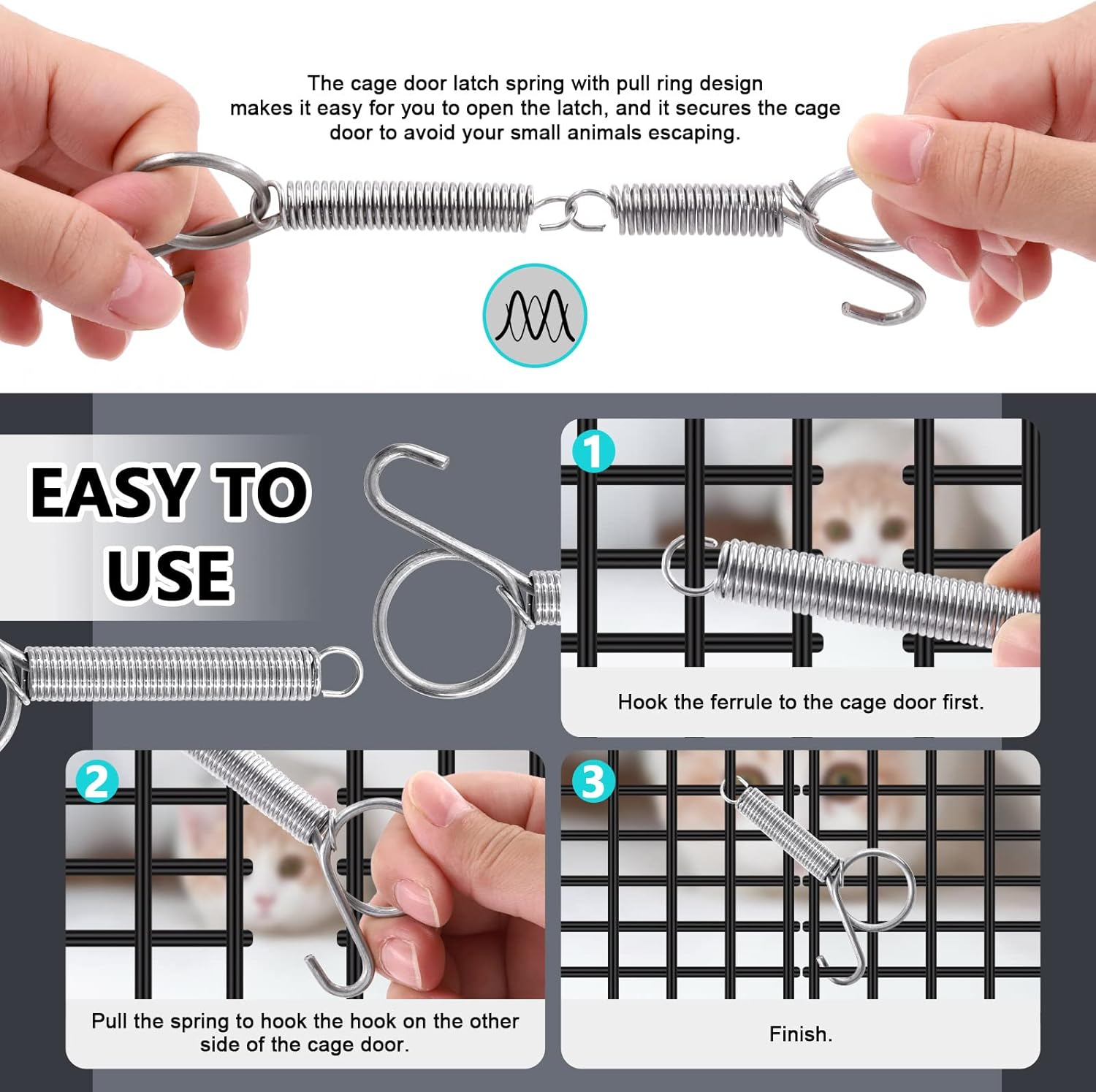 The cage door latch spring with pull ring design makes it easy for you to open the latch, and it secures the cage door to avoid your small animals escaping.

EASY TO USE

1

Hook the ferrule to the cage door first.

2

Pull the spring to hook the hook on the other side of the cage door.

3

Finish.