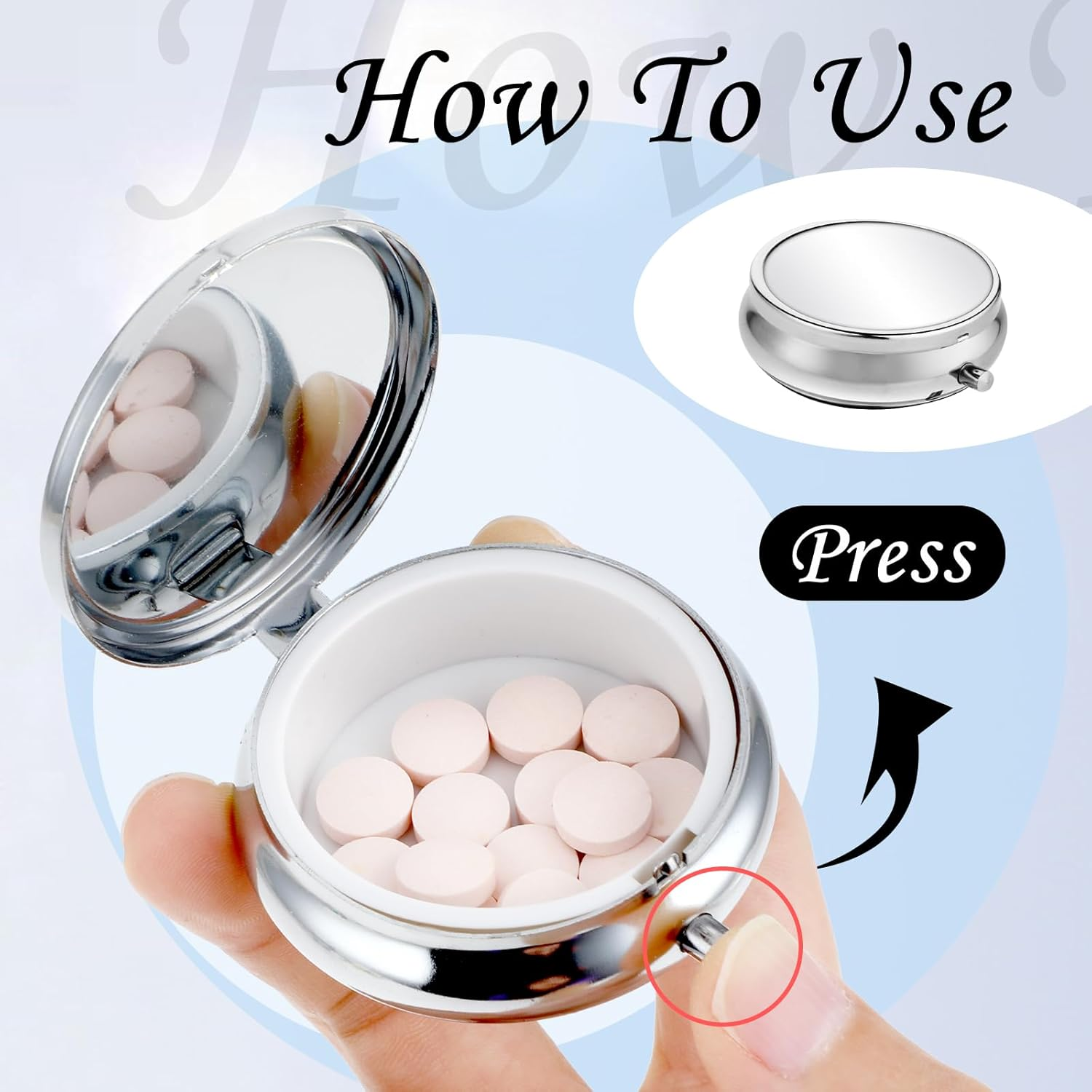 How To Use

Press