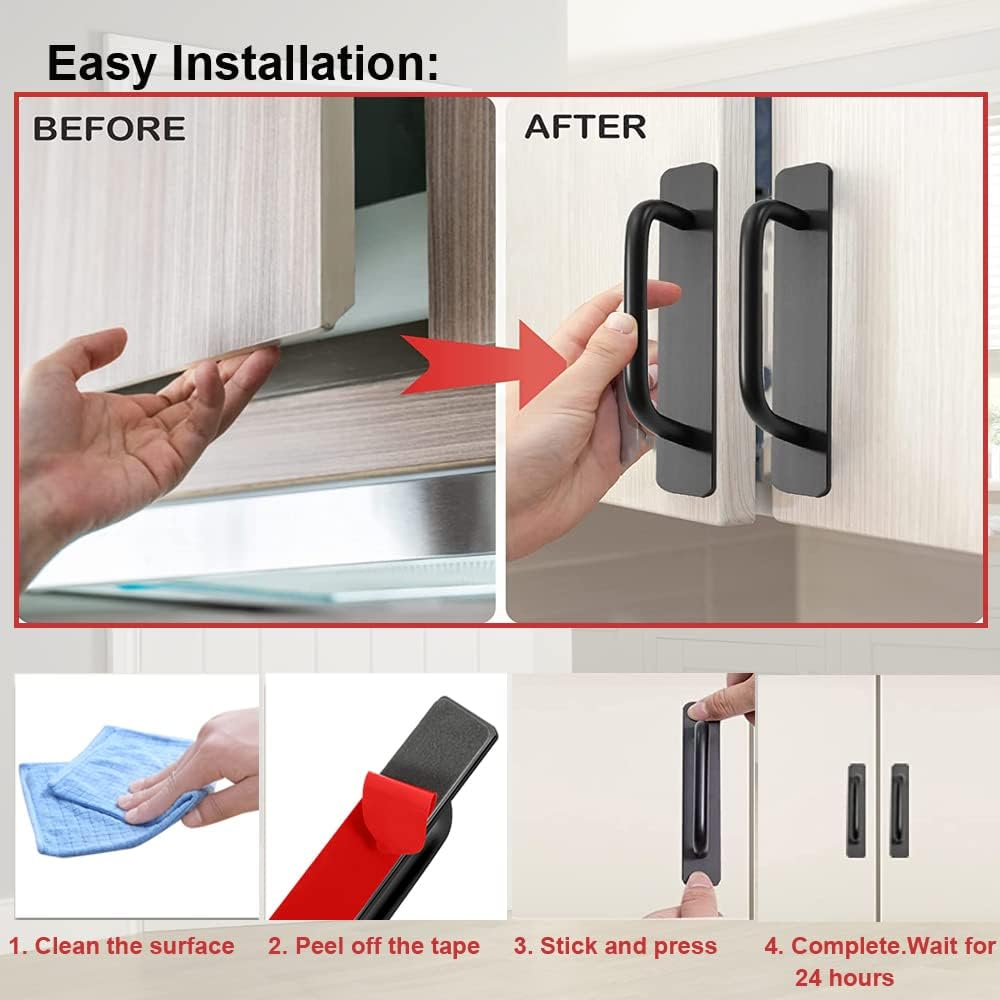 Easy Installation:

BEFORE

AFTER

1. Clean the surface

2. Peel off the tape

3. Stick and press

4. Complete.Wait for 24 hours