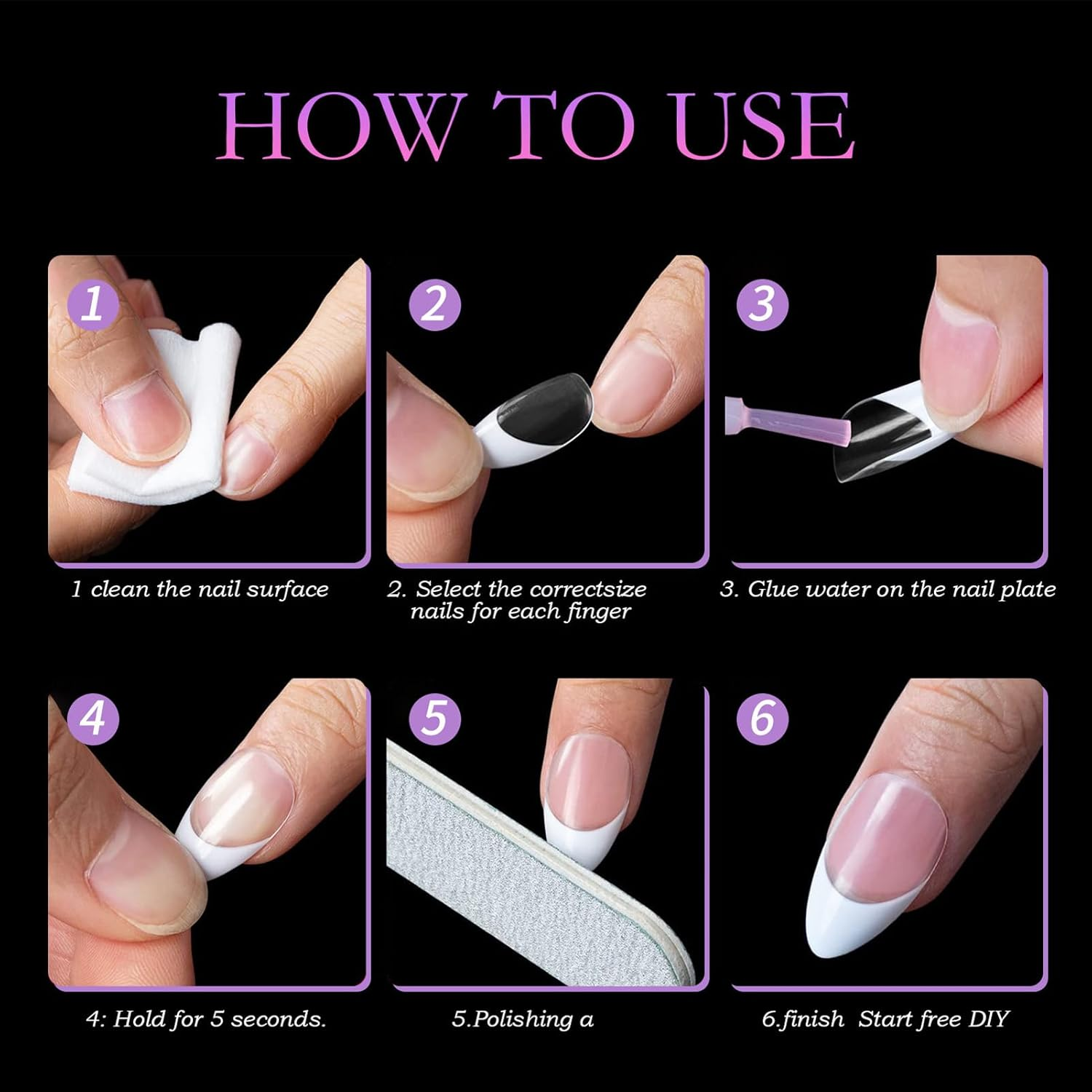 HOW TO USE

1

1 clean the nail surface

2

2. Select the correctsize nails for each finger

3

3. Glue water on the nail plate

4

4: Hold for 5 seconds.

5

5.Polishing a

6

6.finish Start free DIY