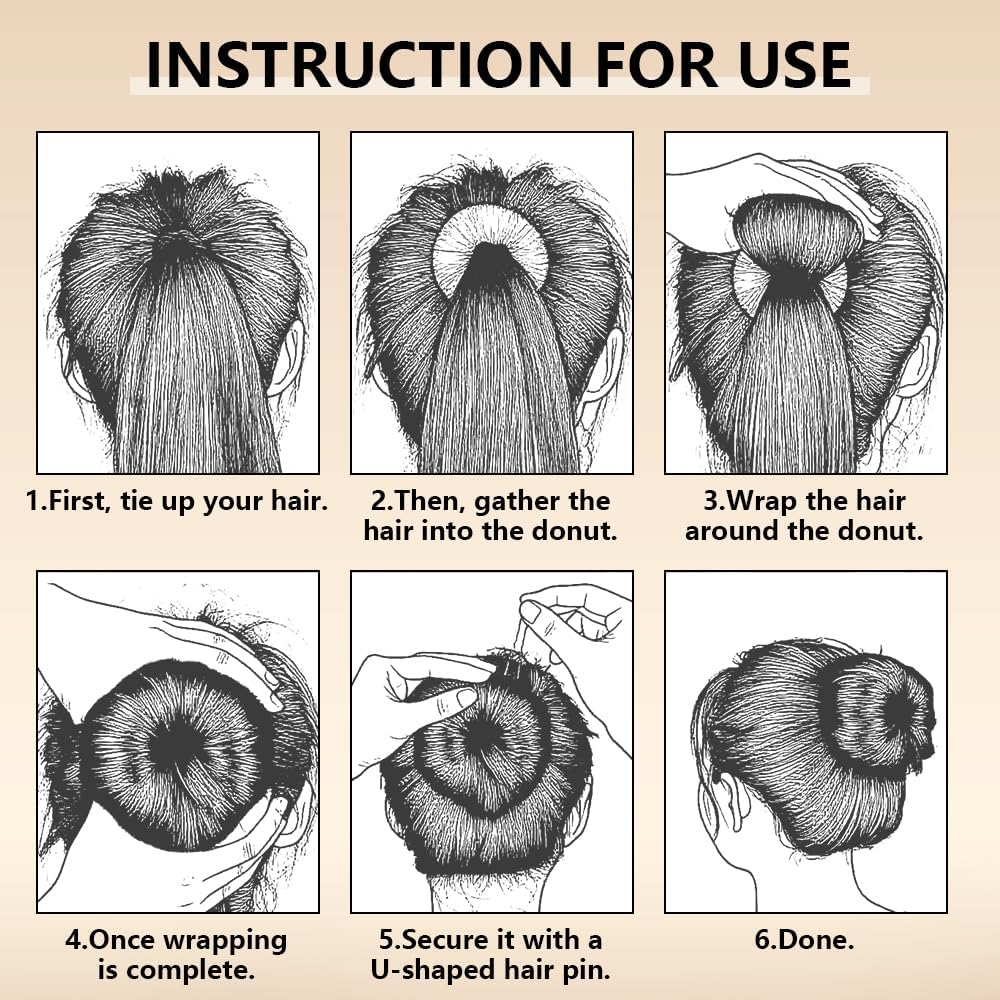 INSTRUCTION FOR USE

1.First, tie up your hair.

2.Then, gather the hair into the donut.

3.Wrap the hair around the donut.

4.Once wrapping is complete.

5.Secure it with a U-shaped hair pin.

6.Done.