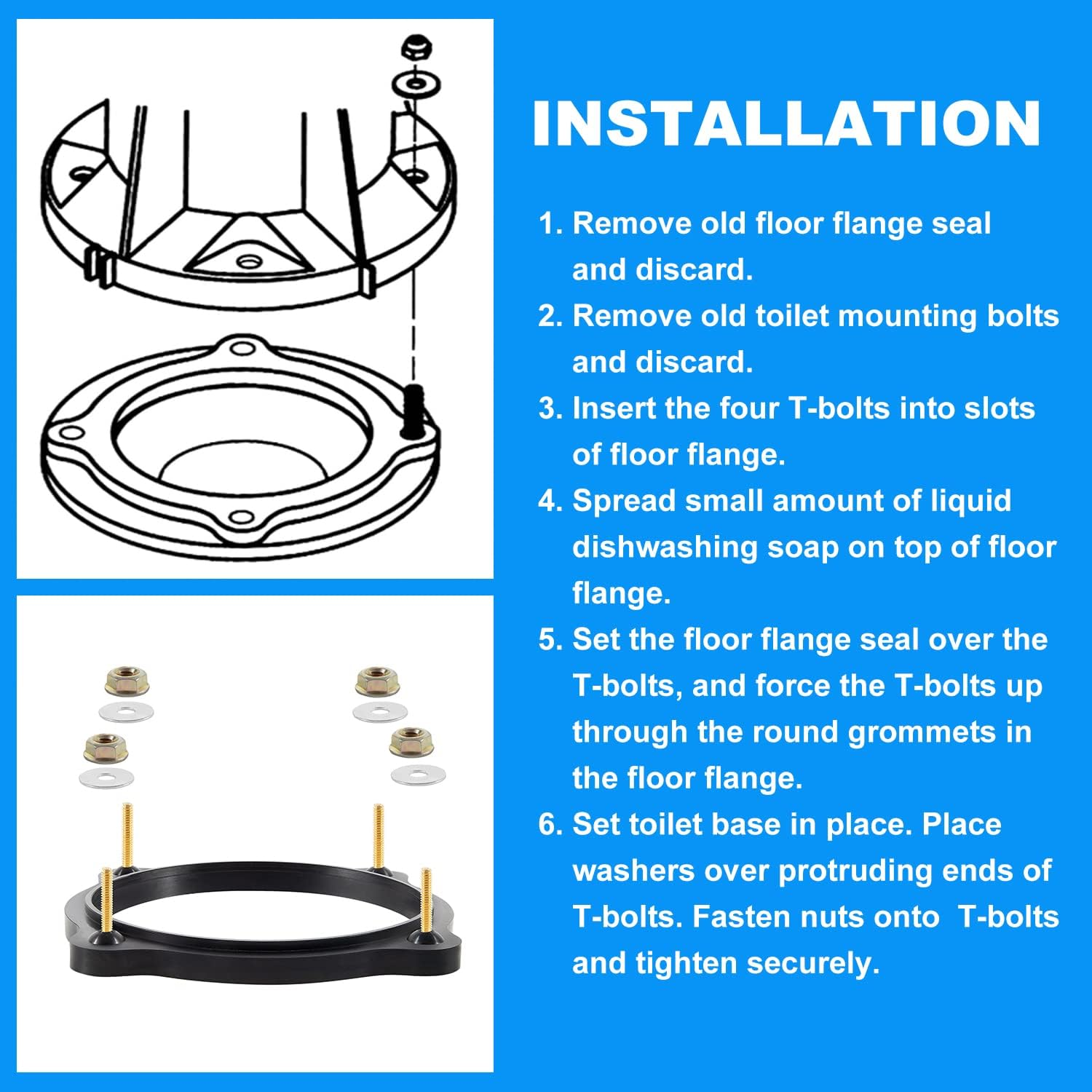 INSTALLATION

1. Remove old floor flange seal and discard.
2. Remove old toilet mounting bolts and discard.
3. Insert the four T-bolts into slots of floor flange.
4. Spread small amount of liquid dishwashing soap on top of floor flange.
5. Set the floor flange seal over the T-bolts, and force the T-bolts up through the round grommets in the floor flange.
6. Set toilet base in place. Place washers over protruding ends of T-bolts. Fasten nuts onto T-bolts and tighten securely.