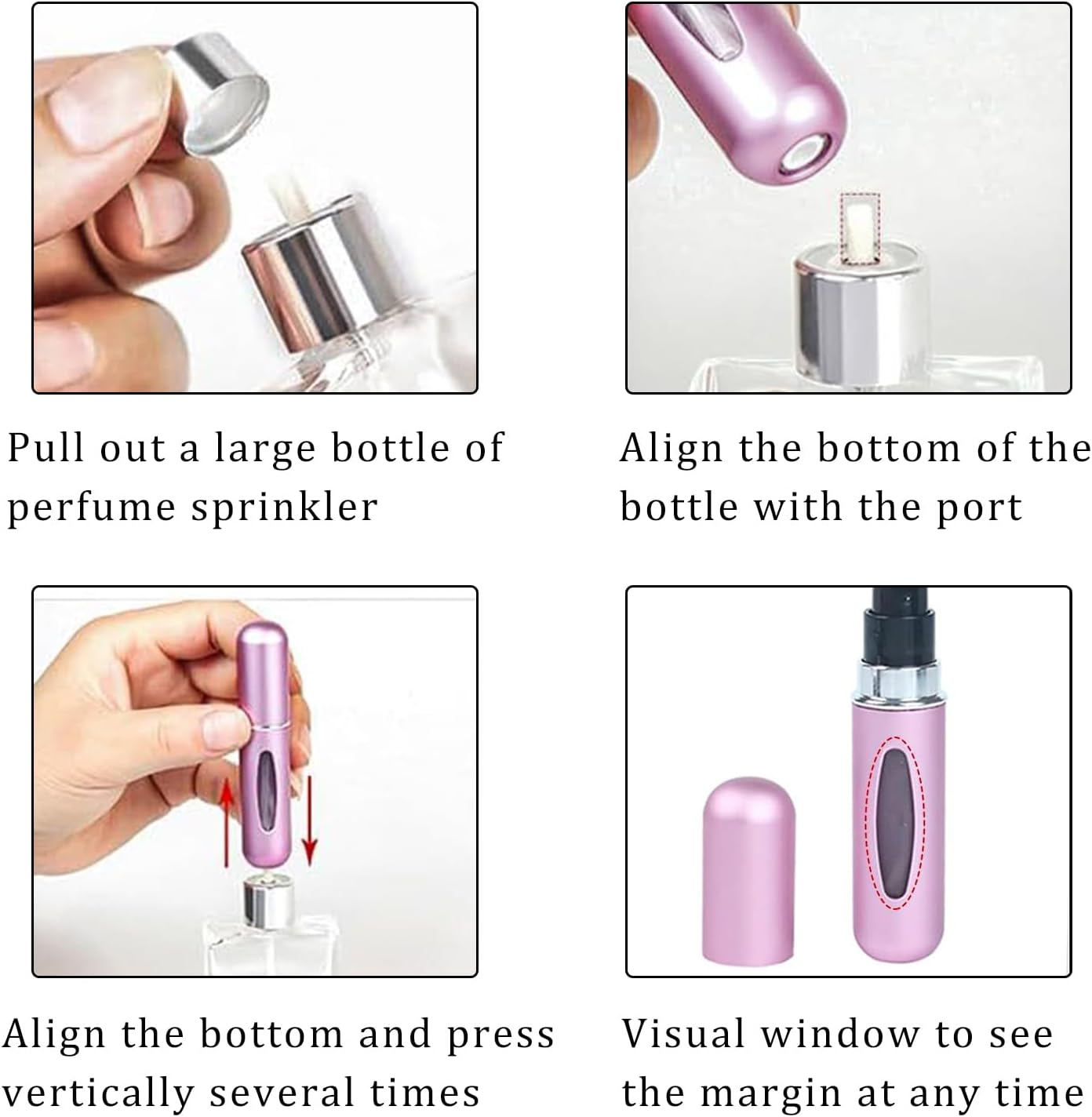 Pull out a large bottle of perfume sprinkler

Align the bottom of the bottle with the port

Align the bottom and press vertically several times

Visual window to see the margin at any time