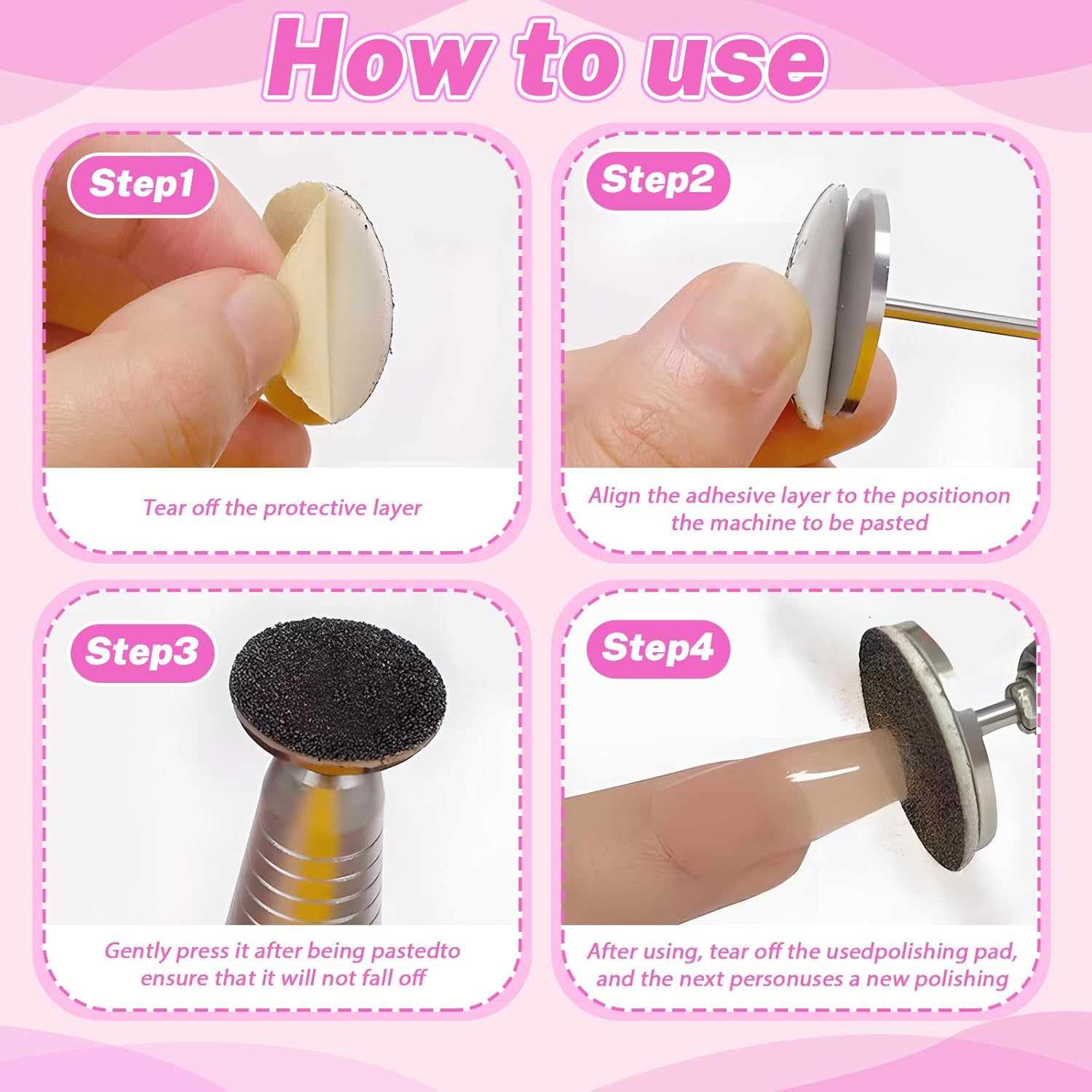 How to use

Step1

Tear off the protective layer

Step2

Align the adhesive layer to the positionon the machine to be pasted

Step3

Gently press it after being pastedto ensure that it will not fall off

Step4

After using, tear off the usedpolishing pad, and the next personuses a new polishing