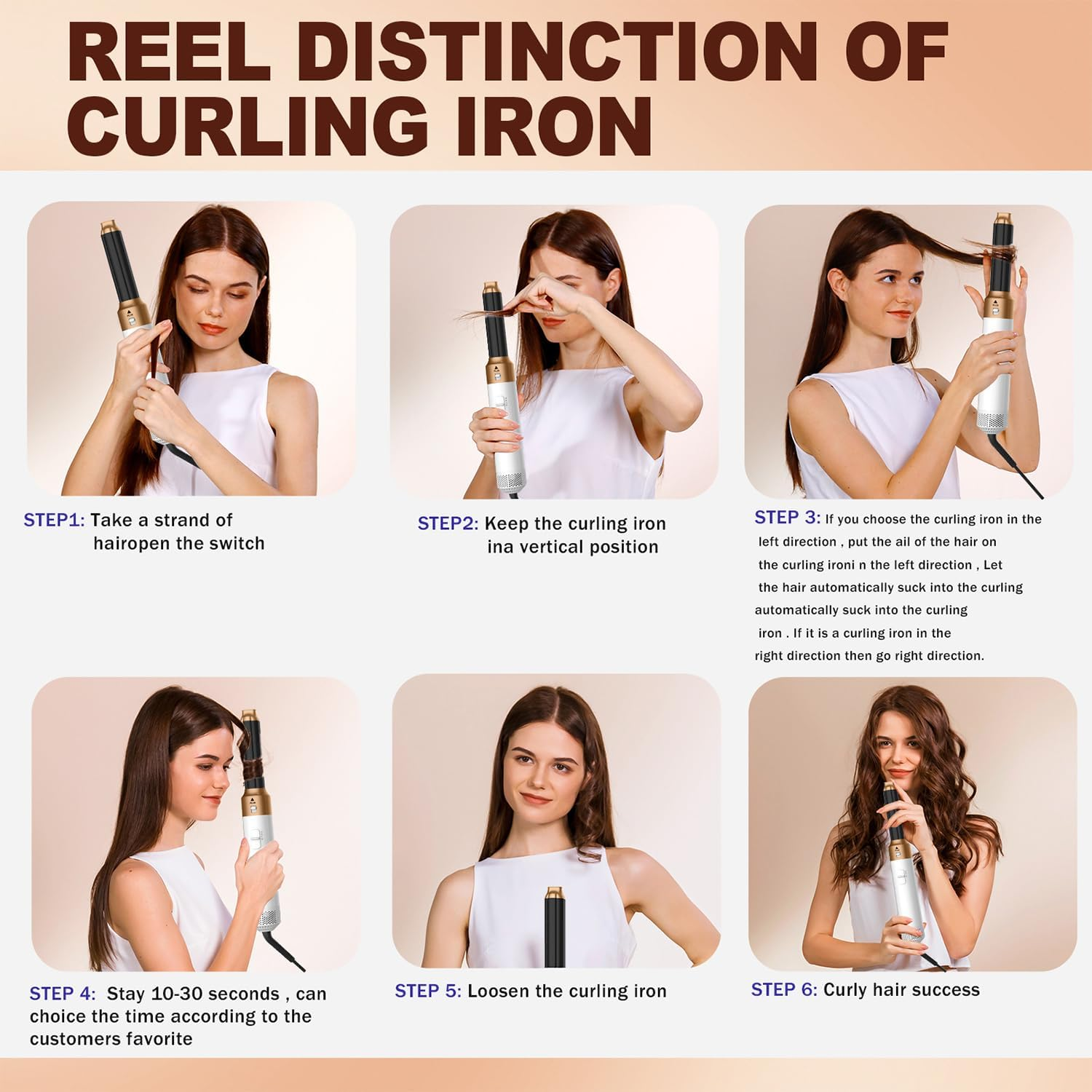 REEL DISTINCTION OF CURLING IRON

STEP1: Take a strand of hairopen the switch

STEP2: Keep the curling iron ina vertical position

STEP 3: If you choose the curling iron in the left direction , put the ail of the hair on the curling ironi n the left direction , Let the hair automatically suck into the curling automatically suck into the curling iron . If it is a curling iron in the right direction then go right direction.

STEP 4: Stay 10-30 seconds , can choice the time according to the customers favorite

STEP 5: Loosen the curling iron

STEP 6: Curly hair success