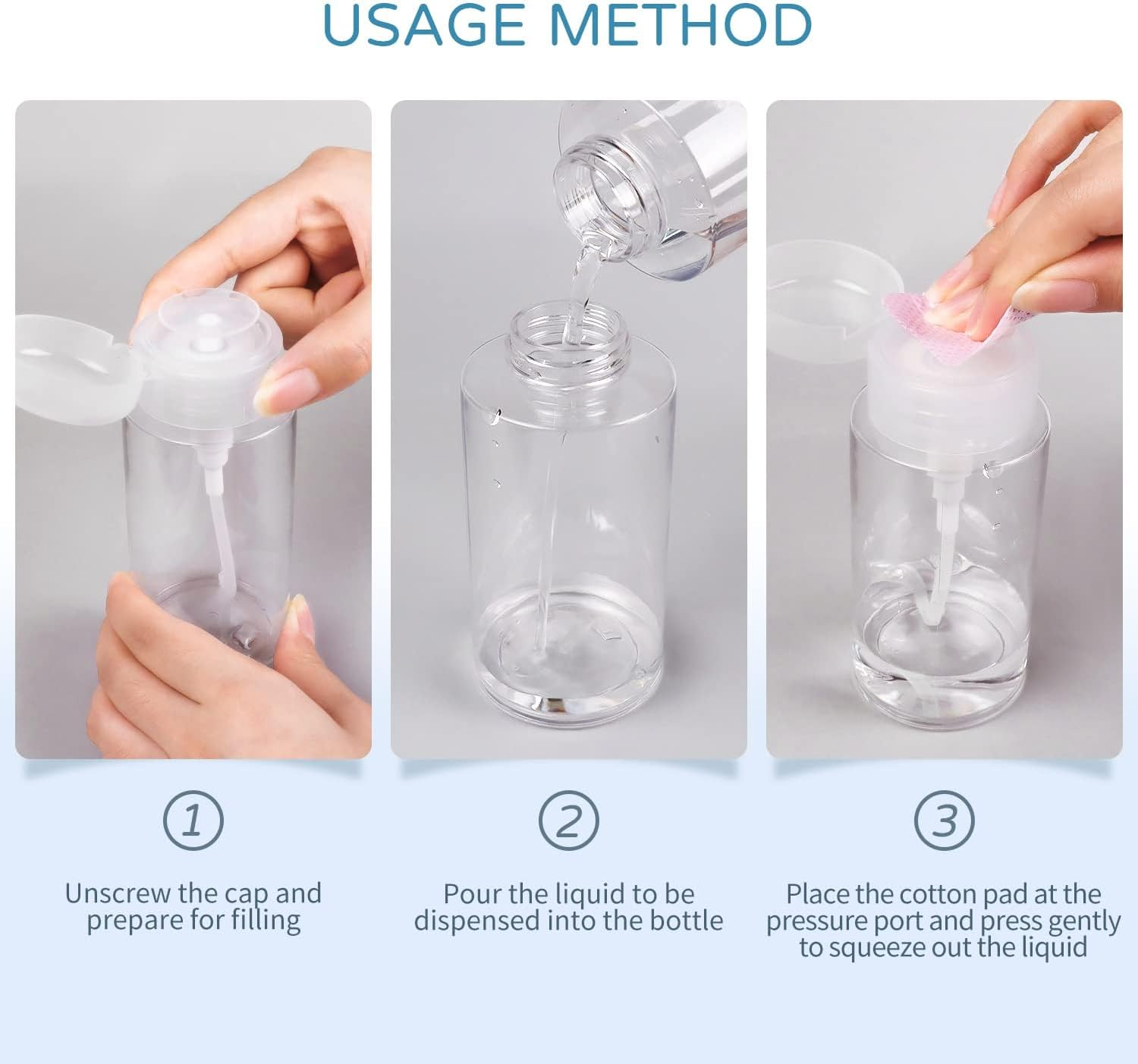 USAGE METHOD

1

Unscrew the cap and prepare for filling

2

Pour the liquid to be dispensed into the bottle

3

Place the cotton pad at the pressure port and press gently to squeeze out the liquid