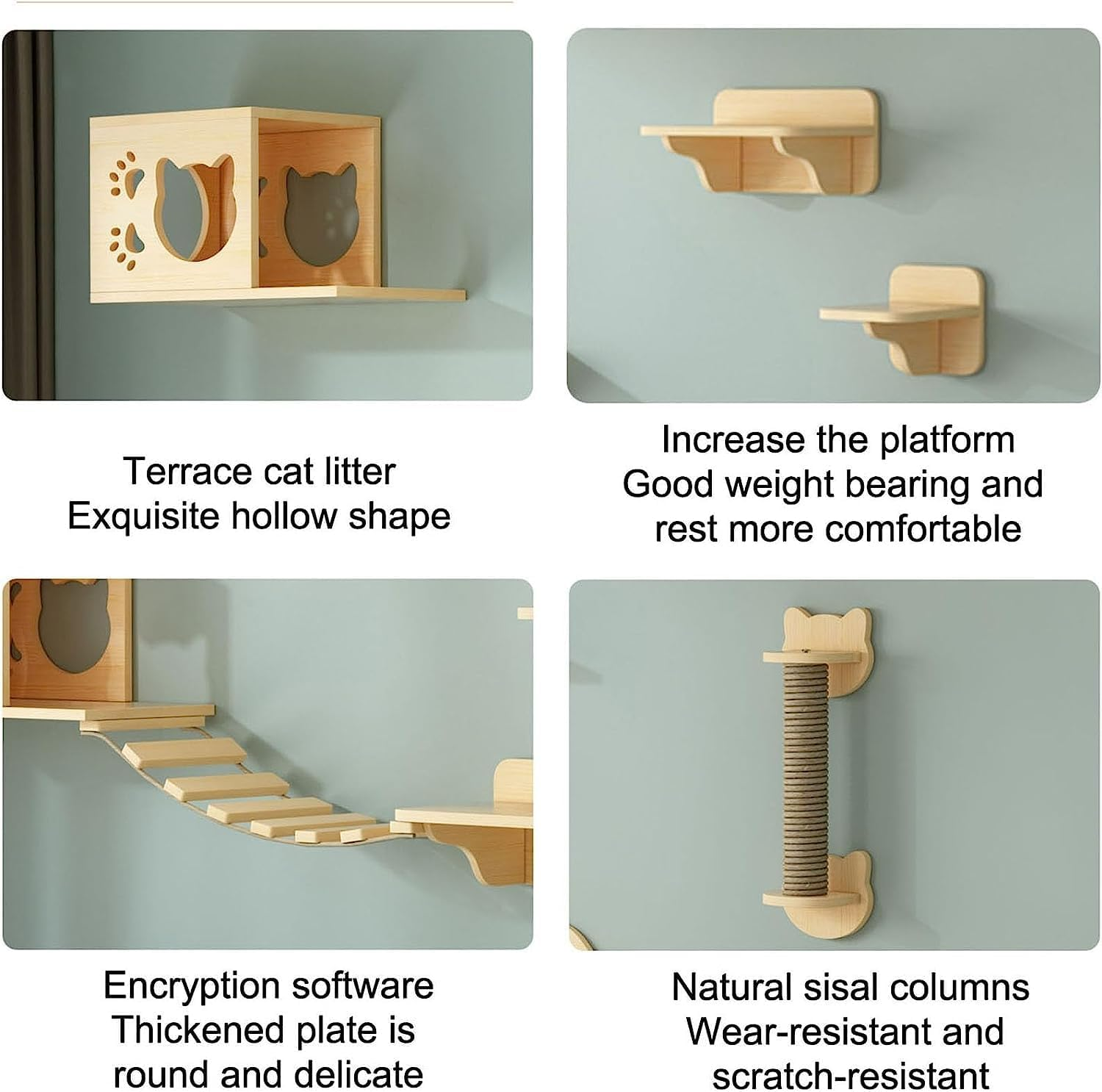 Terrace cat litter
Exquisite hollow shape

Increase the platform
Good weight bearing and rest more comfortable

Encryption software
Thickened plate is round and delicate

Natural sisal columns
Wear-resistant and scratch-resistant