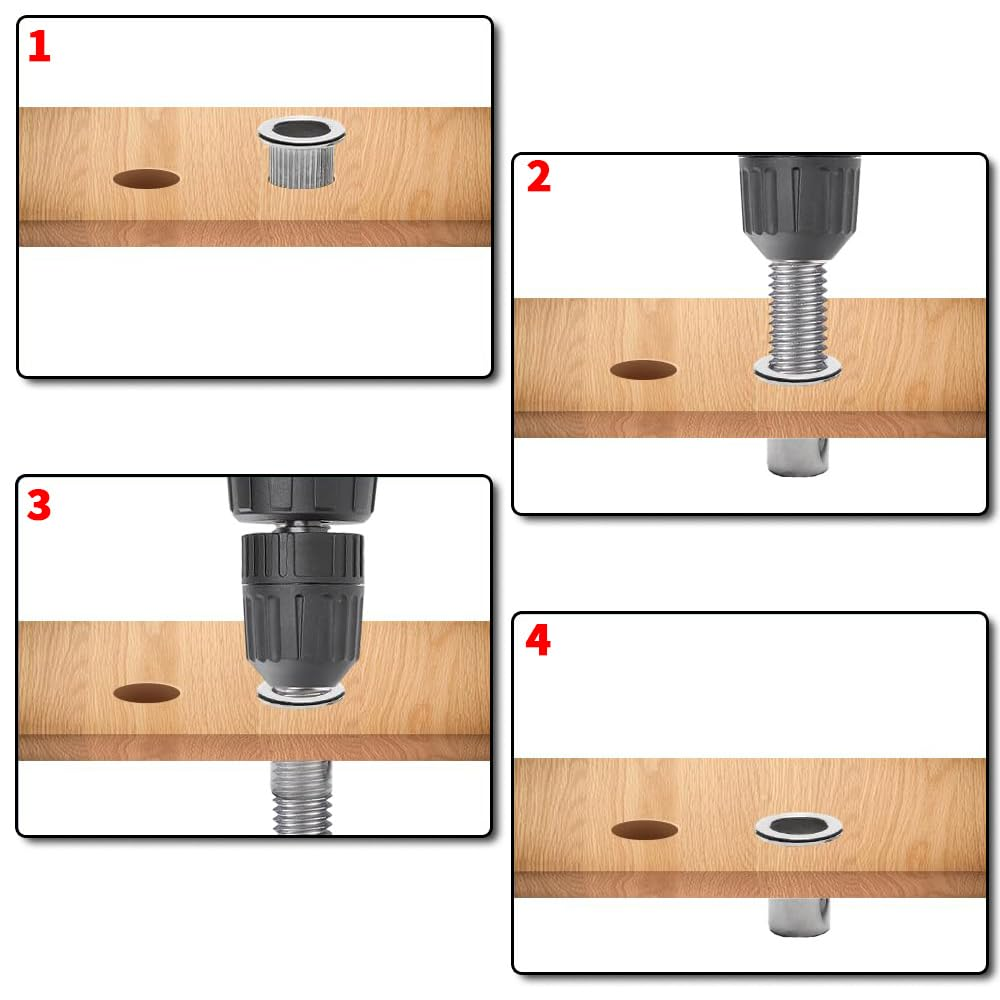 1

2

3

4